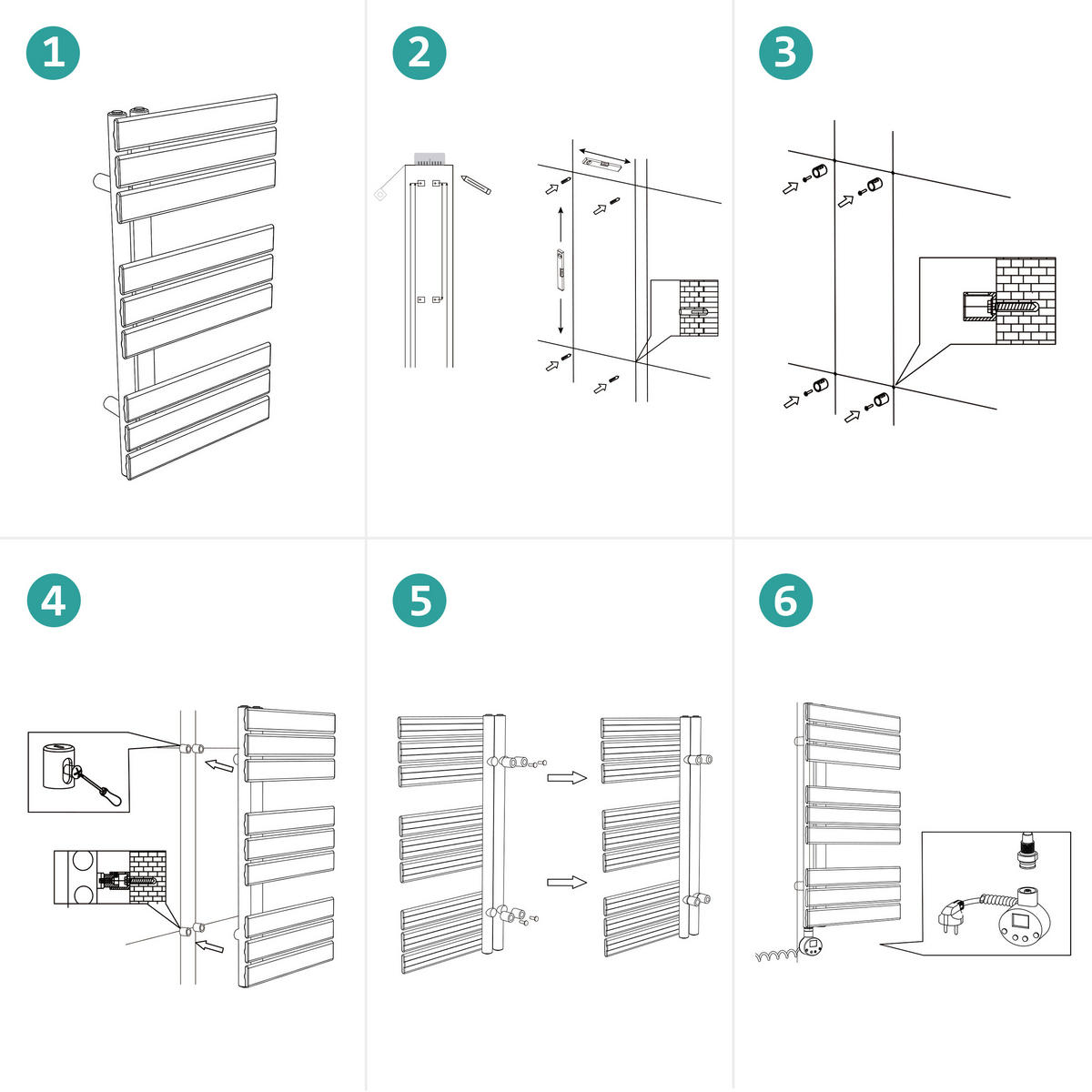 1

2

3

4

5

6