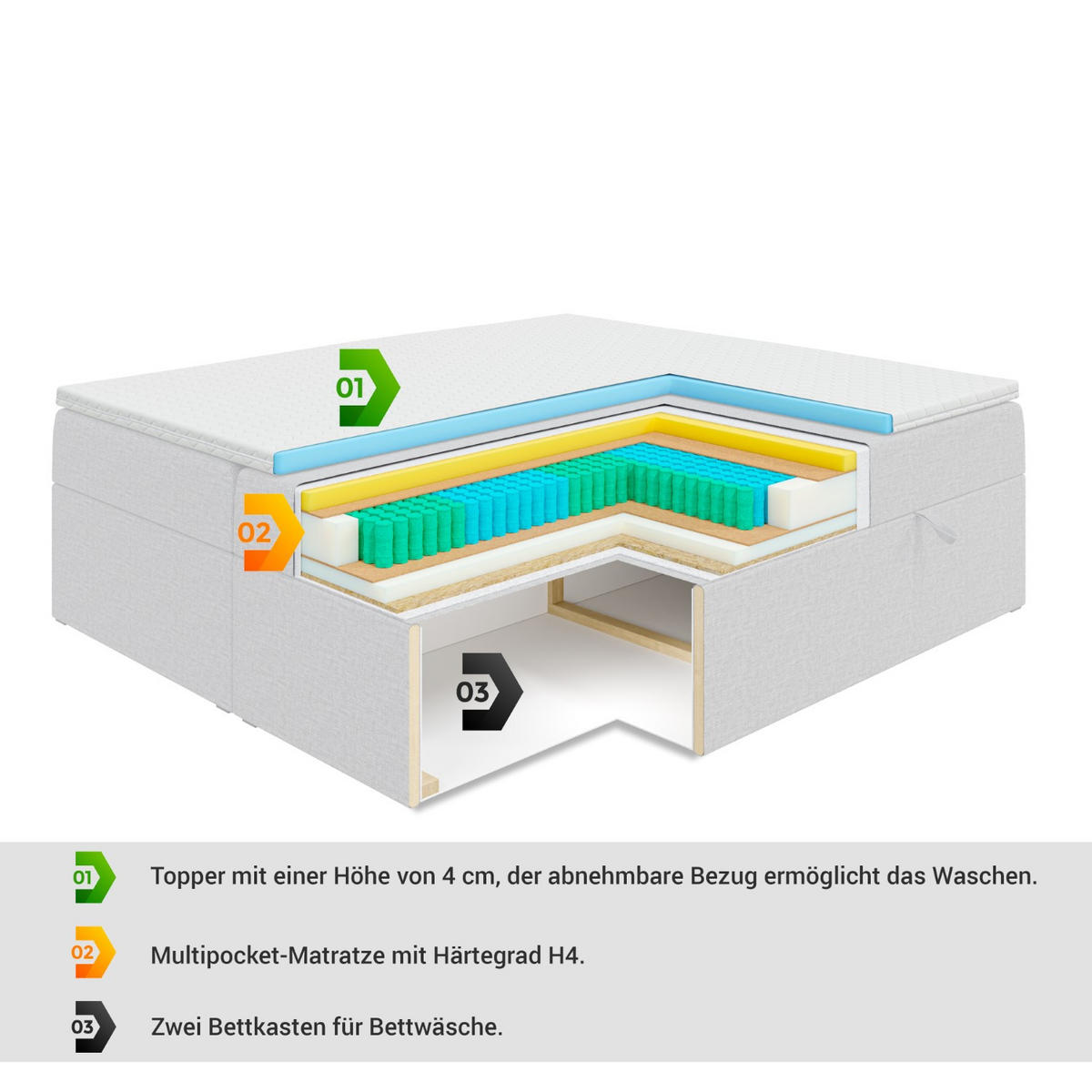 01

02

03

01 Topper mit einer Höhe von 4 cm, der abnehmbare Bezug ermöglicht das Waschen.

02 Multipocket-Matratze mit Härtegrad H4.

03 Zwei Bettkasten für Bettwäsche.