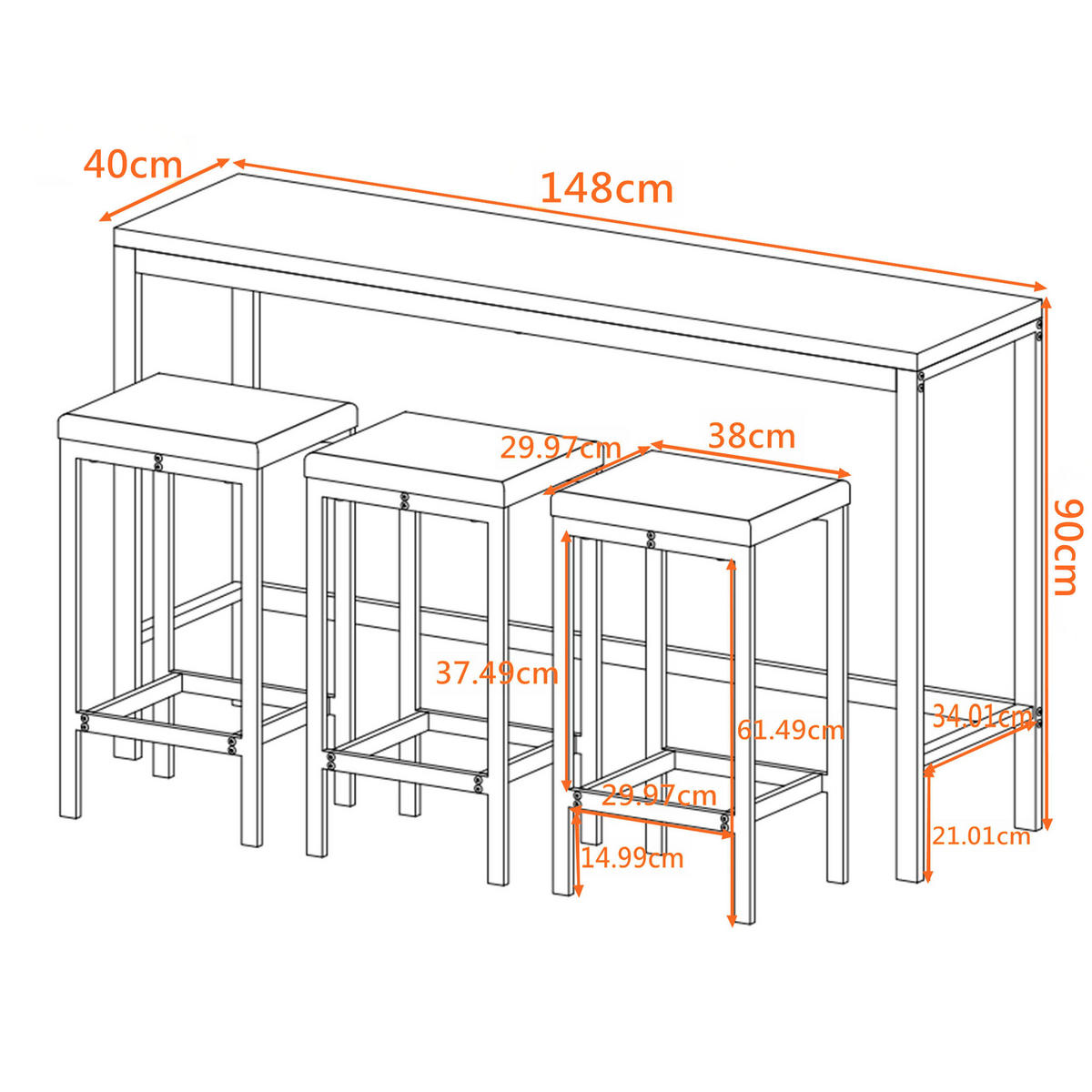 40cm
148cm
29.97cm
38cm
90cm
37.49cm
61.49cm
34.01cm
29.97cm
14.99cm
21.01cm