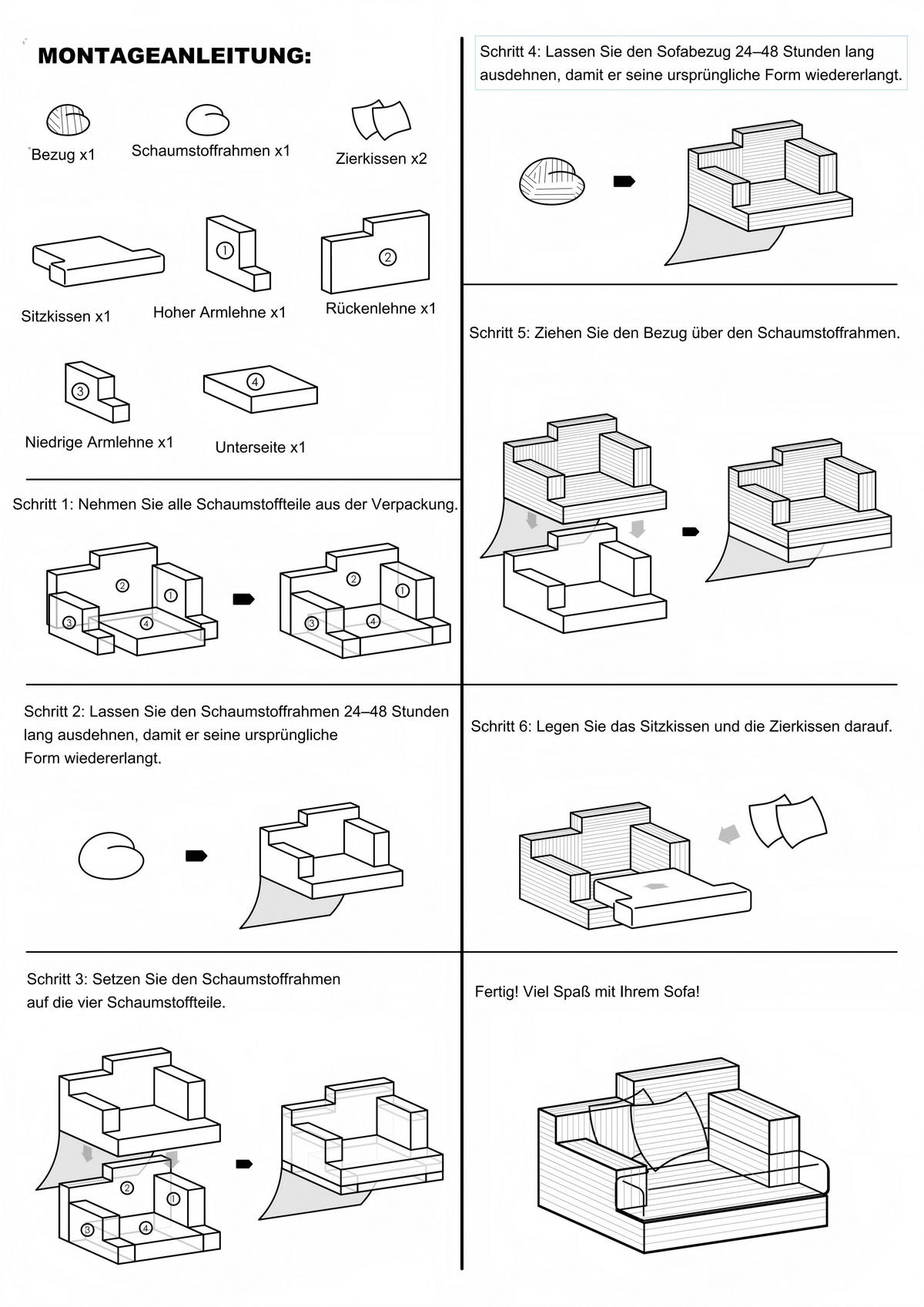 MONTAGEANLEITUNG:

Bezug x1

Schaumstoffrahmen x1

Zierkissen x2

Sitzkissen x1

①

Hoher Armlehne x1

②

Rückenlehne x1

③

Niedrige Armlehne x1

④

Unterseite x1

Schritt 1: Nehmen Sie alle Schaumstoffteile aus der Verpackung.

② ① ③ ④

② ① ③ ④

Schritt 2: Lassen Sie den Schaumstoffrahmen 24–48 Stunden lang ausdehnen, damit er seine ursprüngliche Form wiedererlangt.

Schritt 3: Setzen Sie den Schaumstoffrahmen auf die vier Schaumstoffteile.

② ① ③ ④

Schritt 4: Lassen Sie den Sofabezug 24–48 Stunden lang ausdehnen, damit er seine ursprüngliche Form wiedererlangt.

Schritt 5: Ziehen Sie den Bezug über den Schaumstoffrahmen.

Schritt 6: Legen Sie das Sitzkissen und die Zierkissen darauf.

Fertig! Viel Spaß mit Ihrem Sofa!