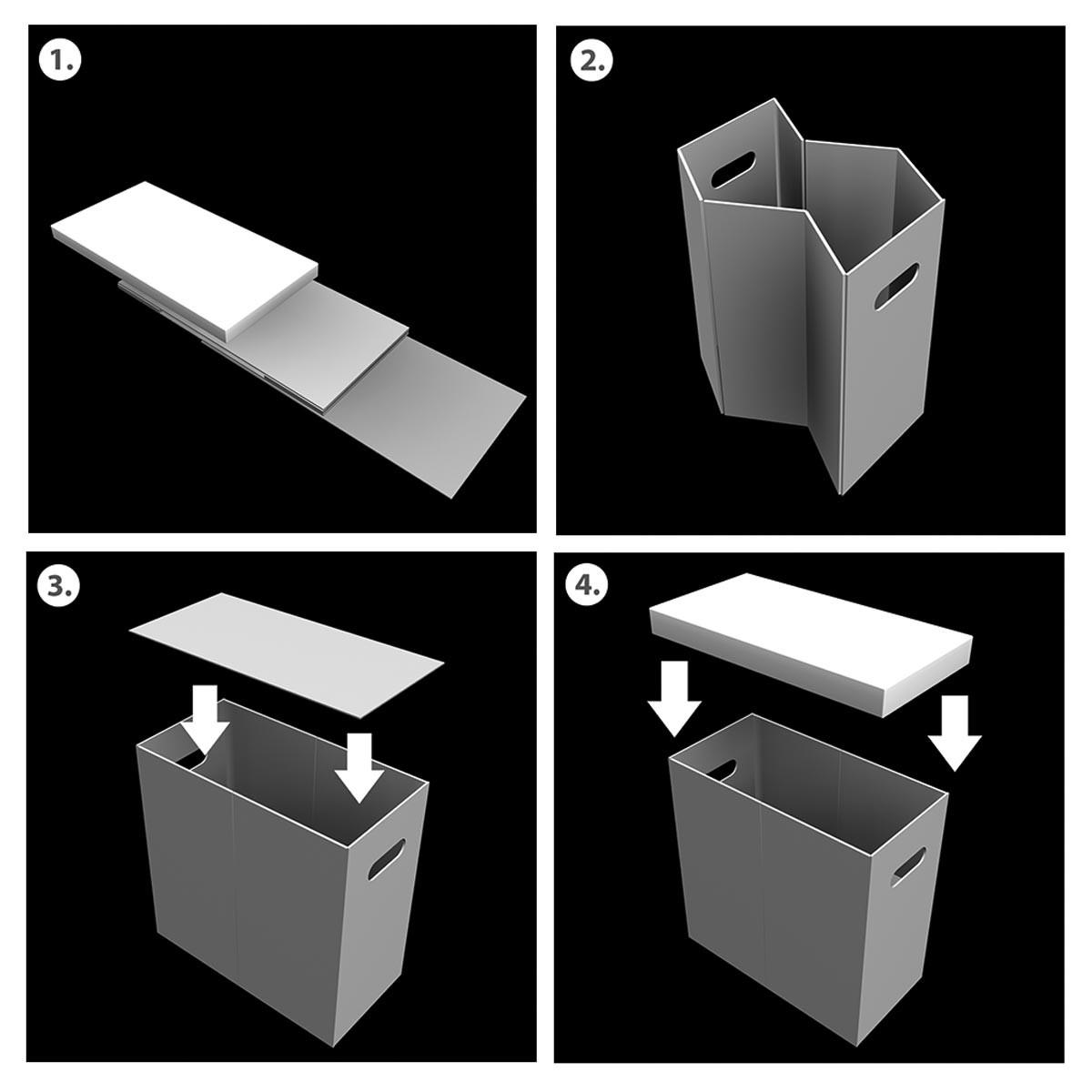 1.

2.

3.

4.