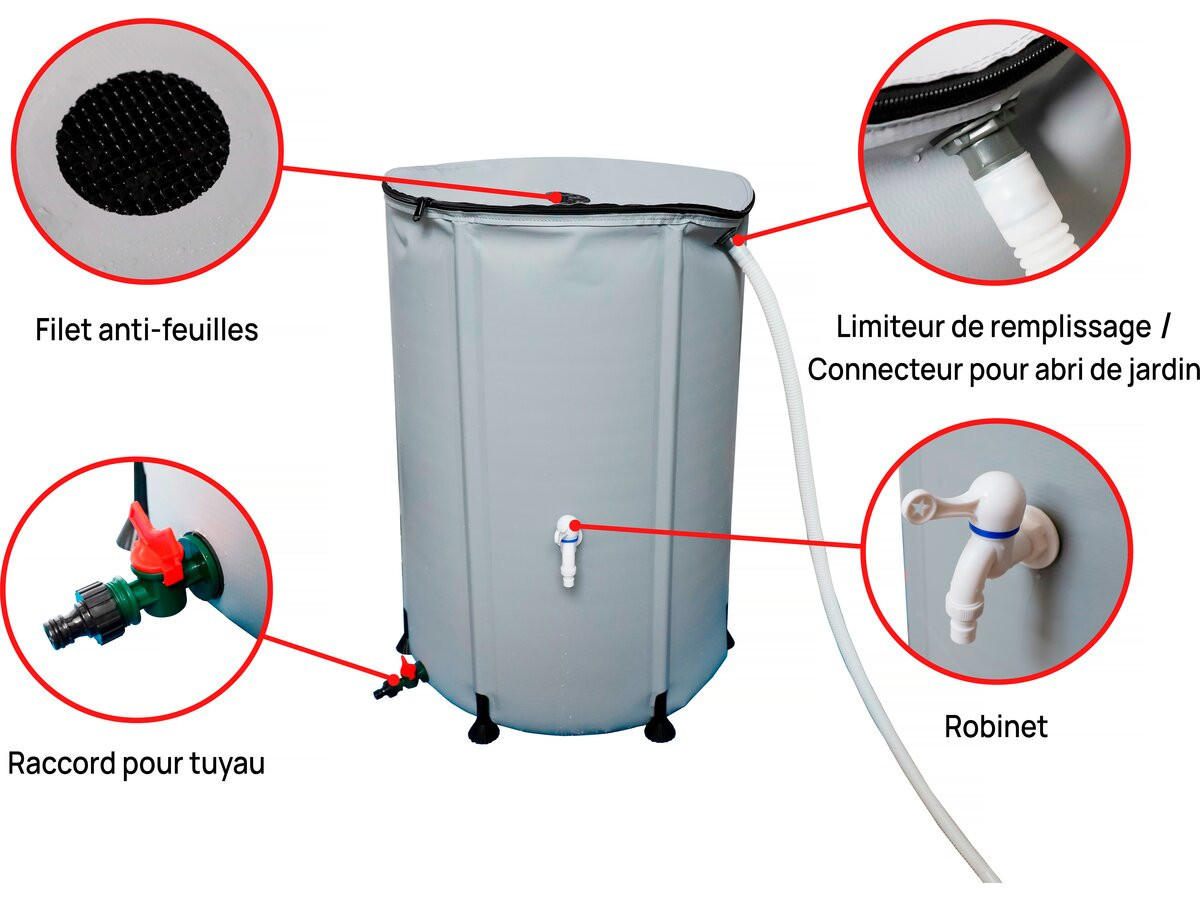 Filet anti-feuilles

Limiteur de remplissage / Connecteur pour abri de jardin

Raccord pour tuyau

Robinet