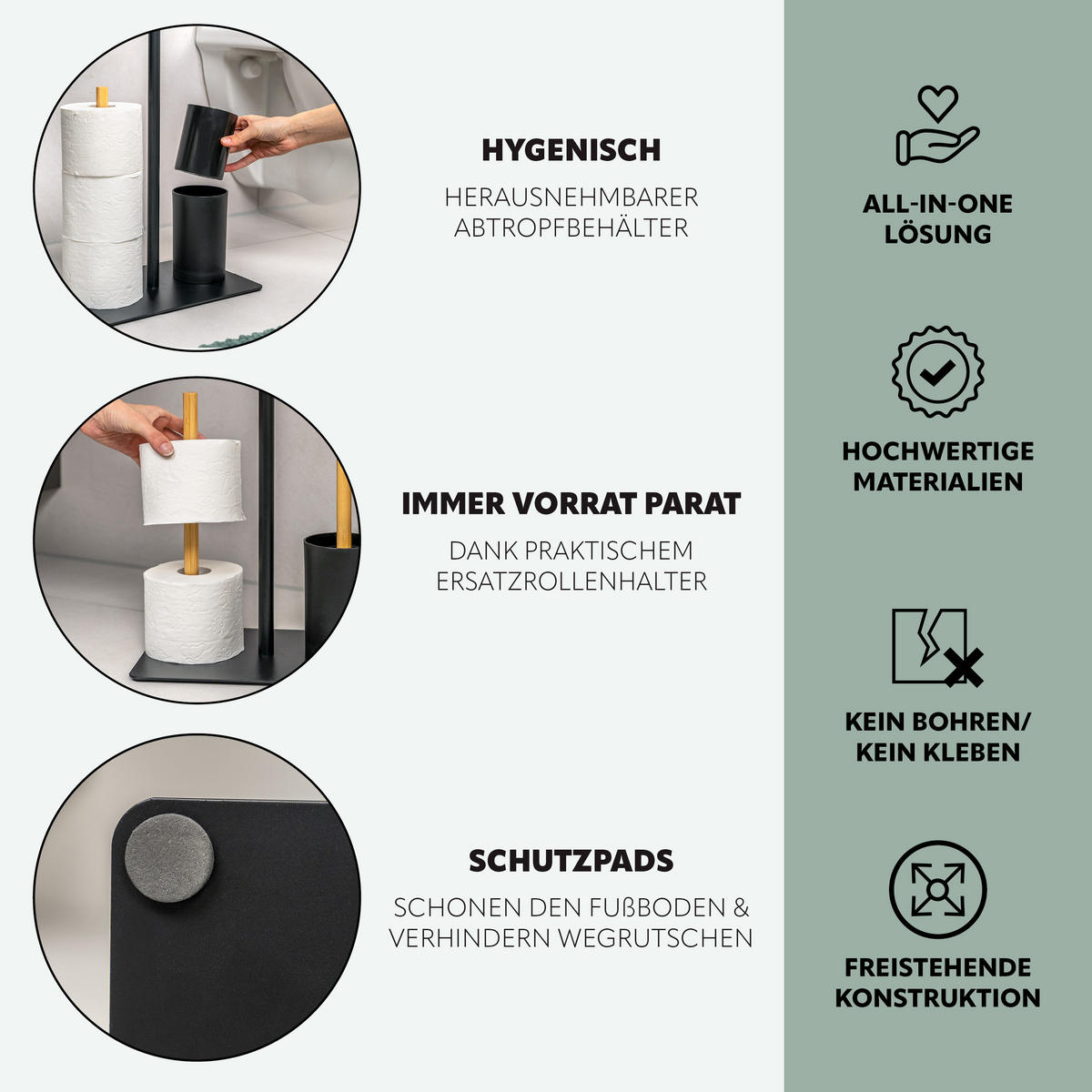 HYGENISCH

HERAUSNEHMBARER ABTROPFBEHÄLTER

IMMER VORRAT PARAT

DANK PRAKTISCHEM ERSATZROLLENHALTER

SCHUTZPADS

SCHONEN DEN FUßBODEN & VERHINDERN WEGRUTSCHEN

ALL-IN-ONE LÖSUNG

HOCHWERTIGE MATERIALIEN

KEIN BOHREN/ KEIN KLEBEN

FREISTEHENDE KONSTRUKTION