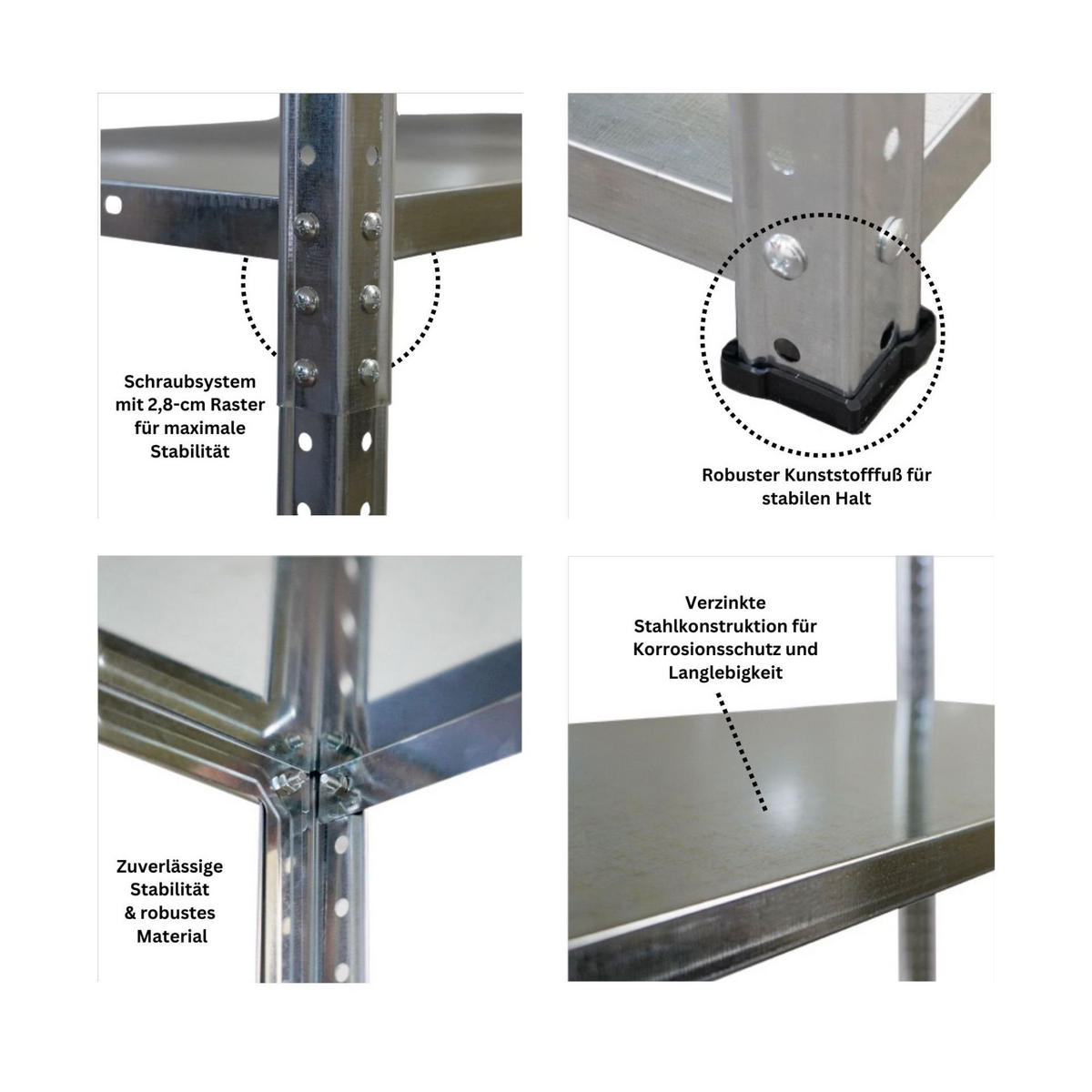 Schraubsystem mit 2,8-cm Raster für maximale Stabilität

Robuster Kunststofffuß für stabilen Halt

Zuverlässige Stabilität & robustes Material

Verzinkte Stahlkonstruktion für Korrosionsschutz und Langlebigkeit