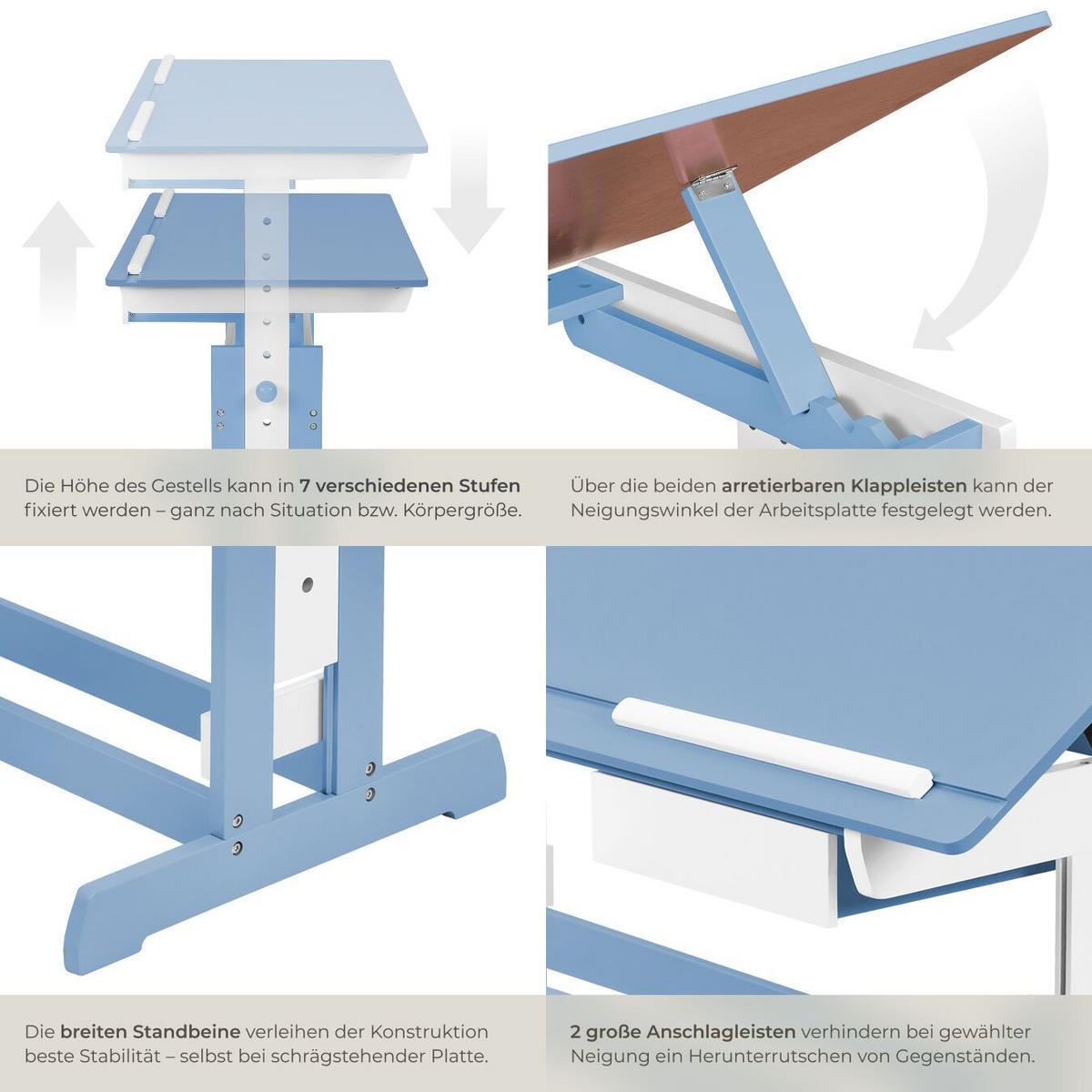 Die Höhe des Gestells kann in 7 verschiedenen Stufen fixiert werden – ganz nach Situation bzw. Körpergröße.

Über die beiden arretierbaren Klappleisten kann der Neigungswinkel der Arbeitsplatte festgelegt werden.

Die breiten Standbeine verleihen der Konstruktion beste Stabilität – selbst bei schrägstehender Platte.

2 große Anschlagleisten verhindern bei gewählter Neigung ein Herunterrutschen von Gegenständen.