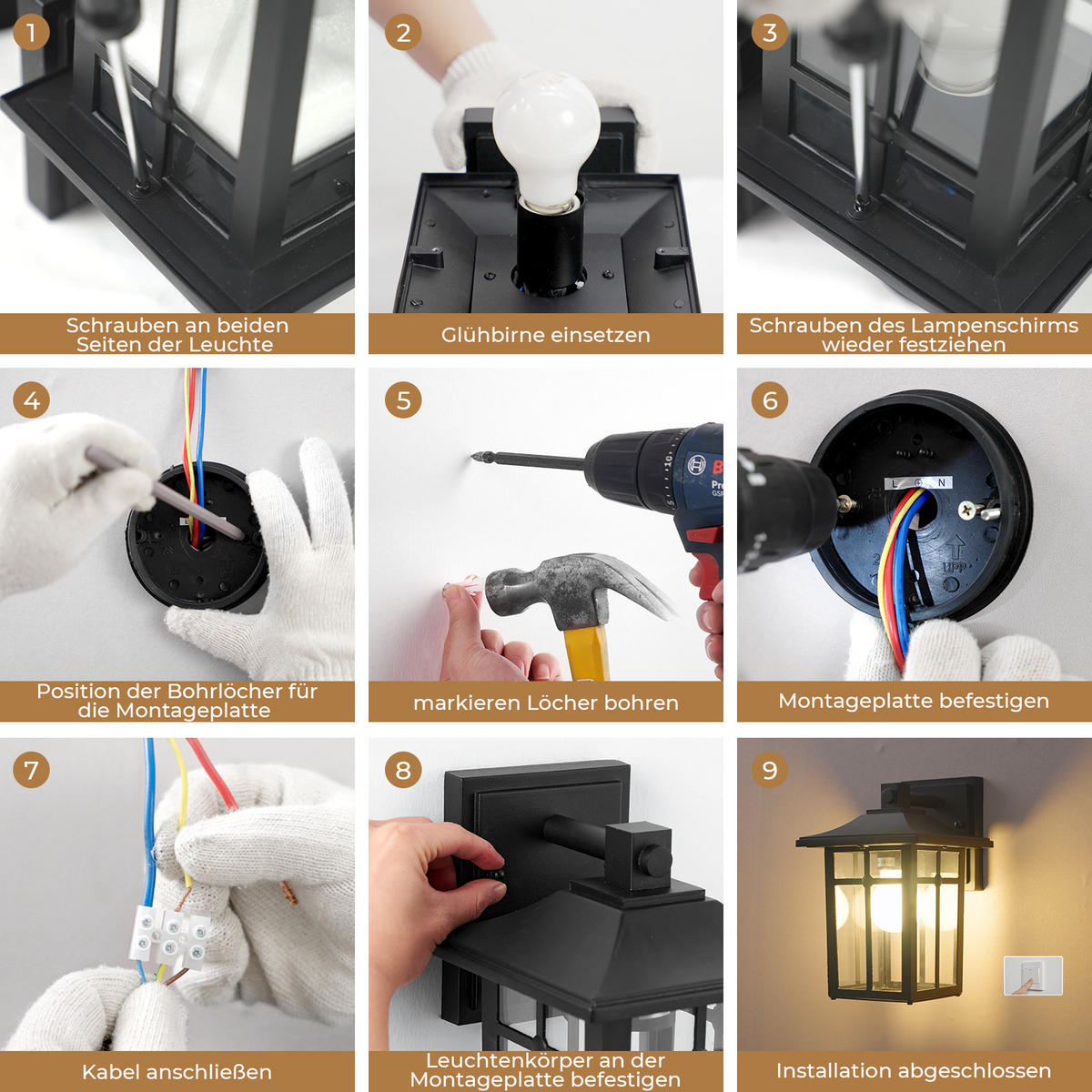 1
Schrauben an beiden Seiten der Leuchte

2
Glühbirne einsetzen

3
Schrauben des Lampenschirms wieder festziehen

4
Position der Bohrlöcher für die Montageplatte

5
markieren Löcher bohren

6
L N
UPP
Montageplatte befestigen

7
Kabel anschließen

8
Leuchtenkörper an der Montageplatte befestigen

9
Installation abgeschlossen