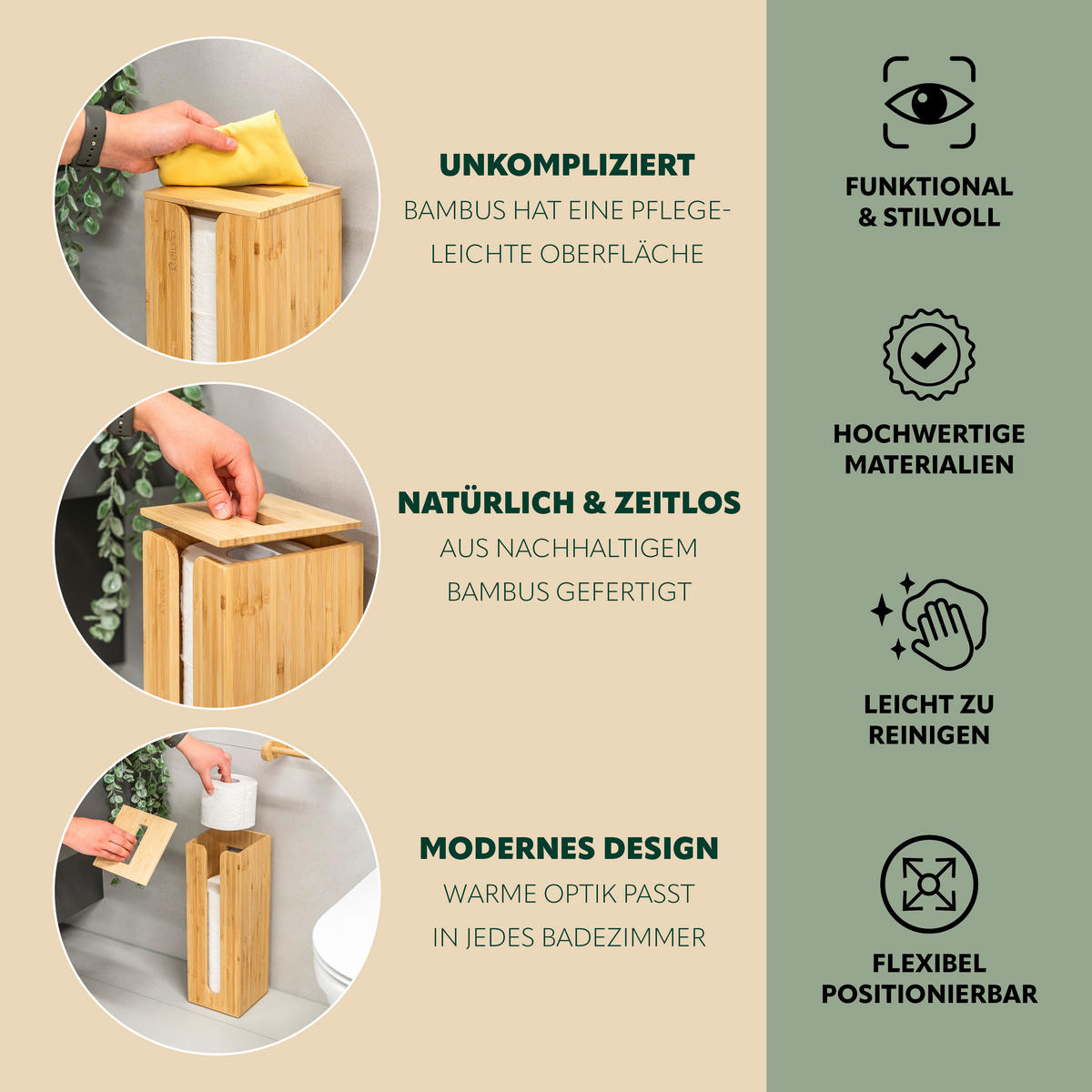 UNKOMPLIZIERT
BAMBUS HAT EINE PFLEGELEICHTE OBERFLÄCHE

NATÜRLICH & ZEITLOS
AUS NACHHALTIGEM BAMBUS GEFERTIGT

MODERNES DESIGN
WARME OPTIK PASST IN JEDES BADEZIMMER

FUNKTIONAL & STILVOLL

HOCHWERTIGE MATERIALIEN

LEICHT ZU REINIGEN

FLEXIBEL POSITIONIERBAR