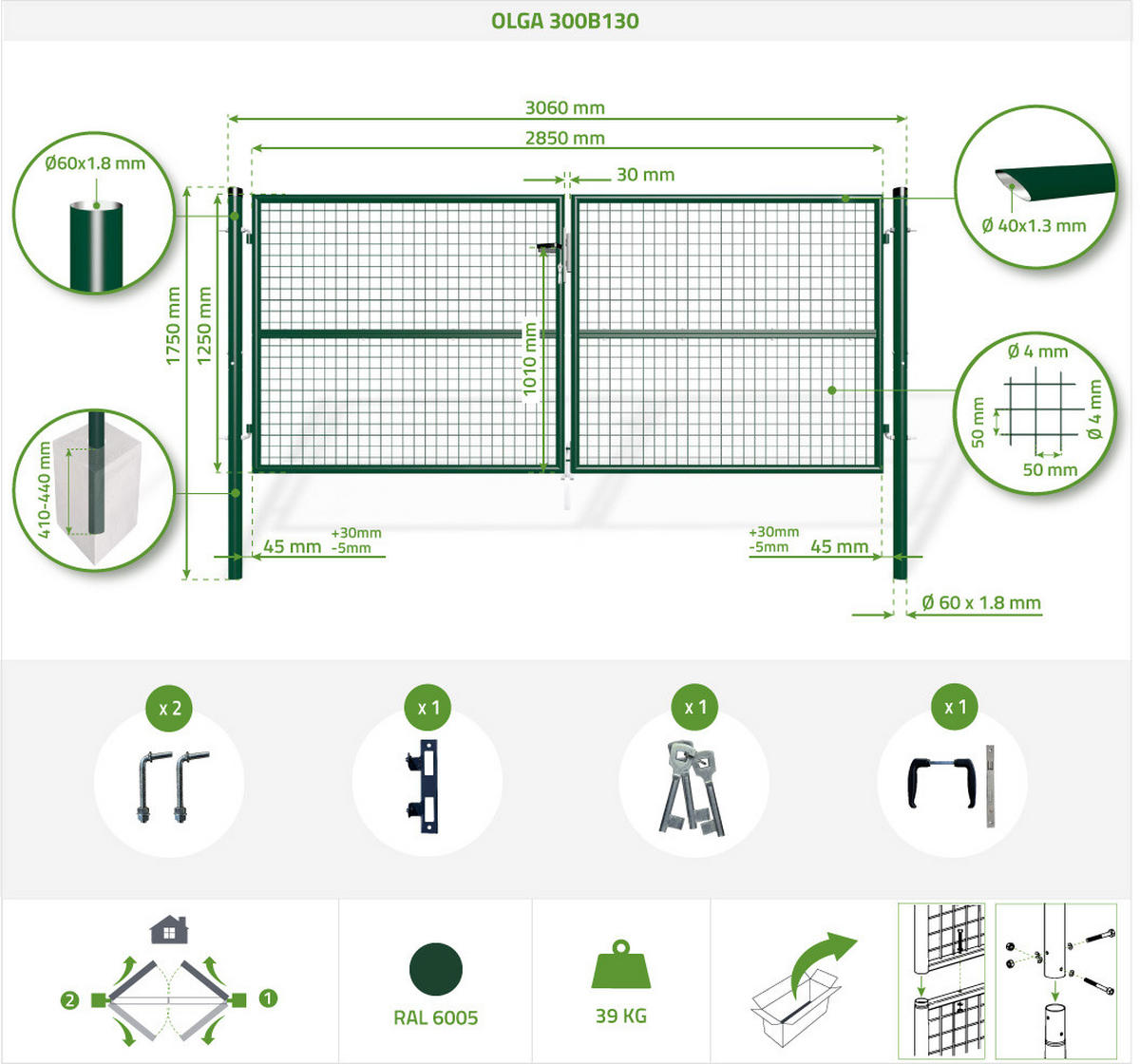 OLGA 300B130

3060 mm

2850 mm

30 mm

Ø60x1.8 mm

Ø 40x1.3 mm

1750 mm

1250 mm

1010 mm

Ø 4 mm

50 mm

Ø 4 mm

50 mm

410-440 mm

45 mm +30mm -5mm

+30mm -5mm 45 mm

Ø 60 x 1.8 mm

x 2

x 1

x 1

x 1

2

1

RAL 6005

39 KG