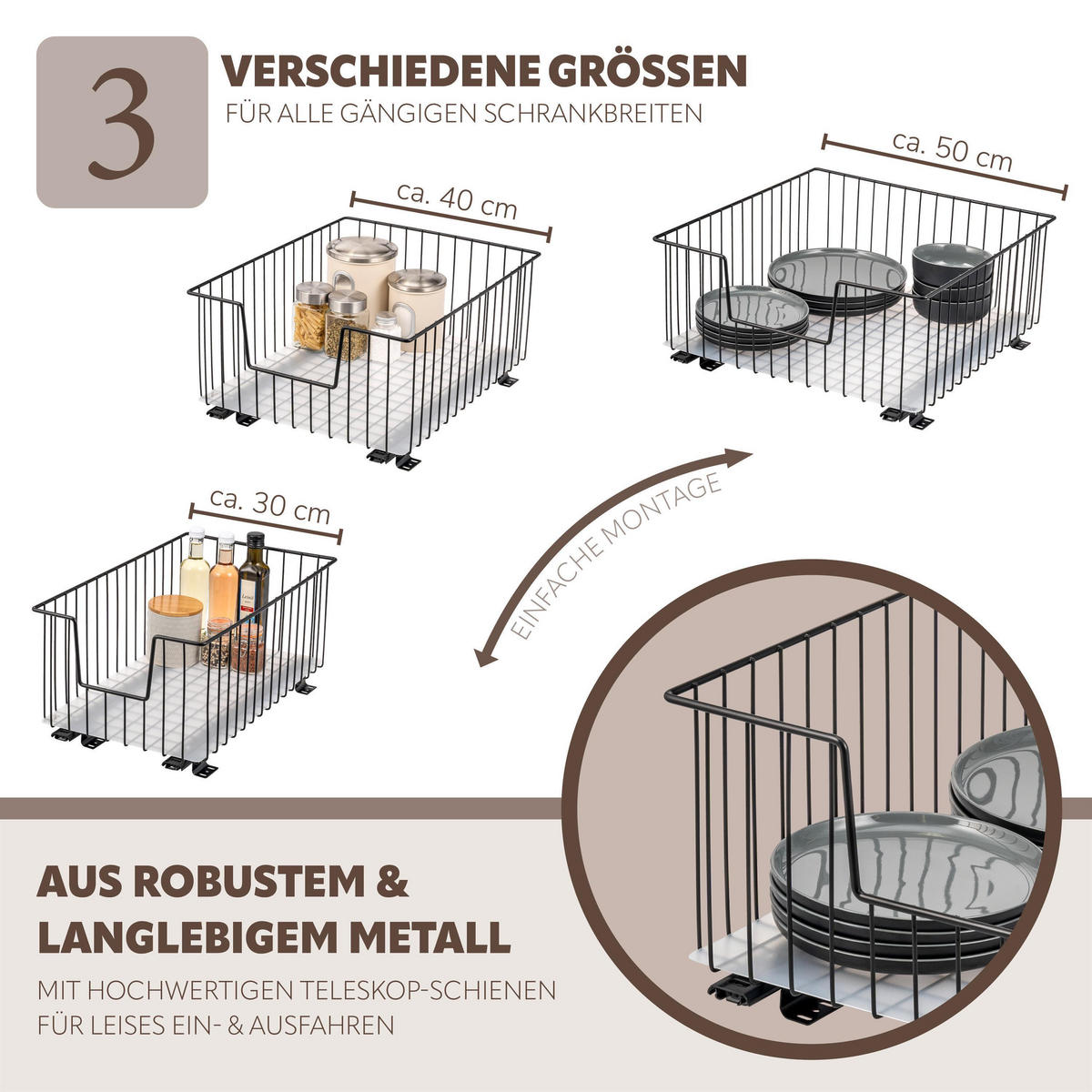 3

VERSCHIEDENE GRÖSSEN

FÜR ALLE GÄNGIGEN SCHRANKBREITEN

ca. 40 cm

ca. 50 cm

ca. 30 cm

EINFACHE MONTAGE

AUS ROBUSTEM & LANGLEBIGEM METALL

MIT HOCHWERTIGEN TELESKOP-SCHIENEN FÜR LEISES EIN- & AUSFAHREN