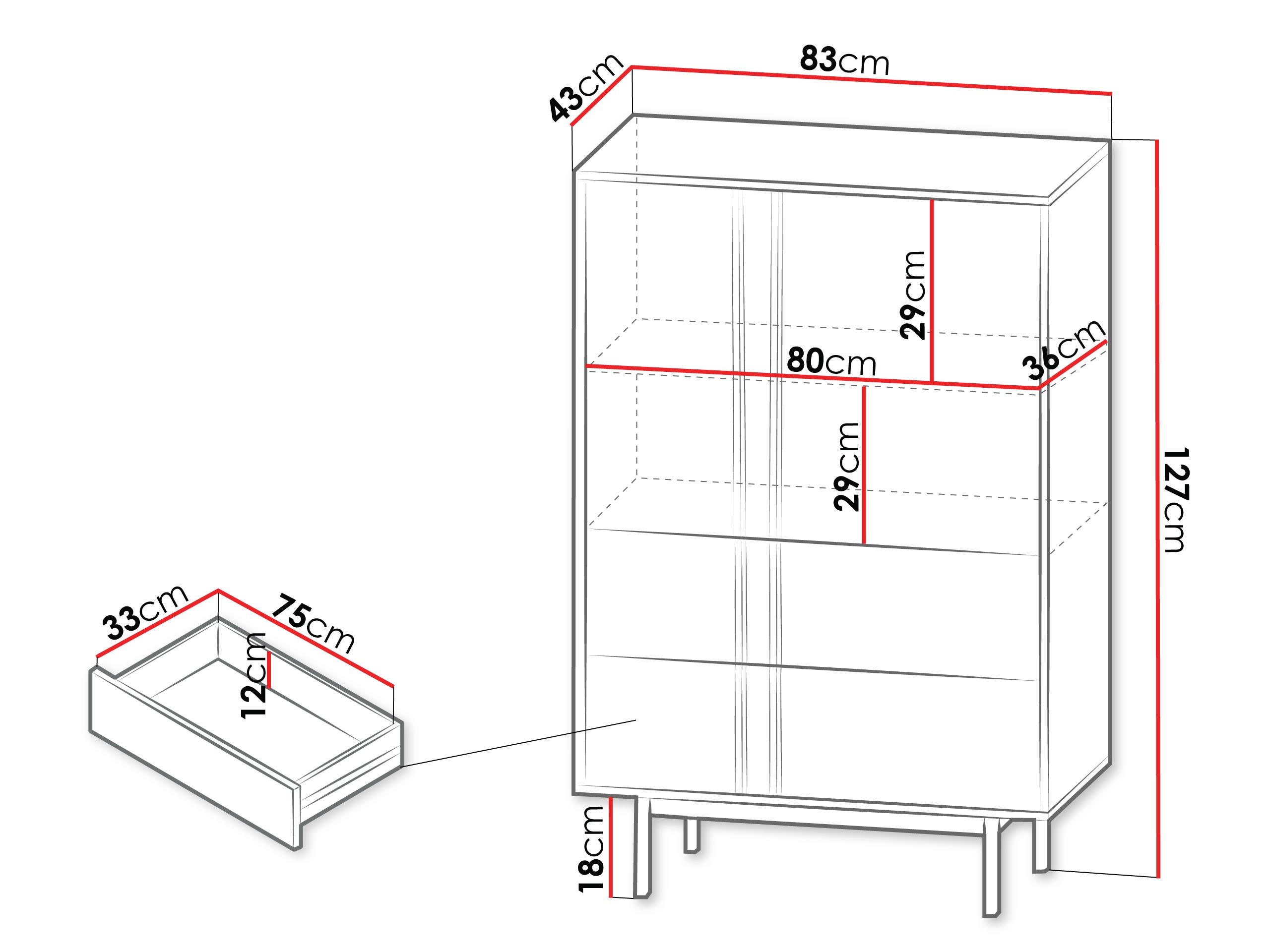 43cm
83cm
29cm
80cm
36cm
29cm
127cm
33cm
75cm
12cm
18cm