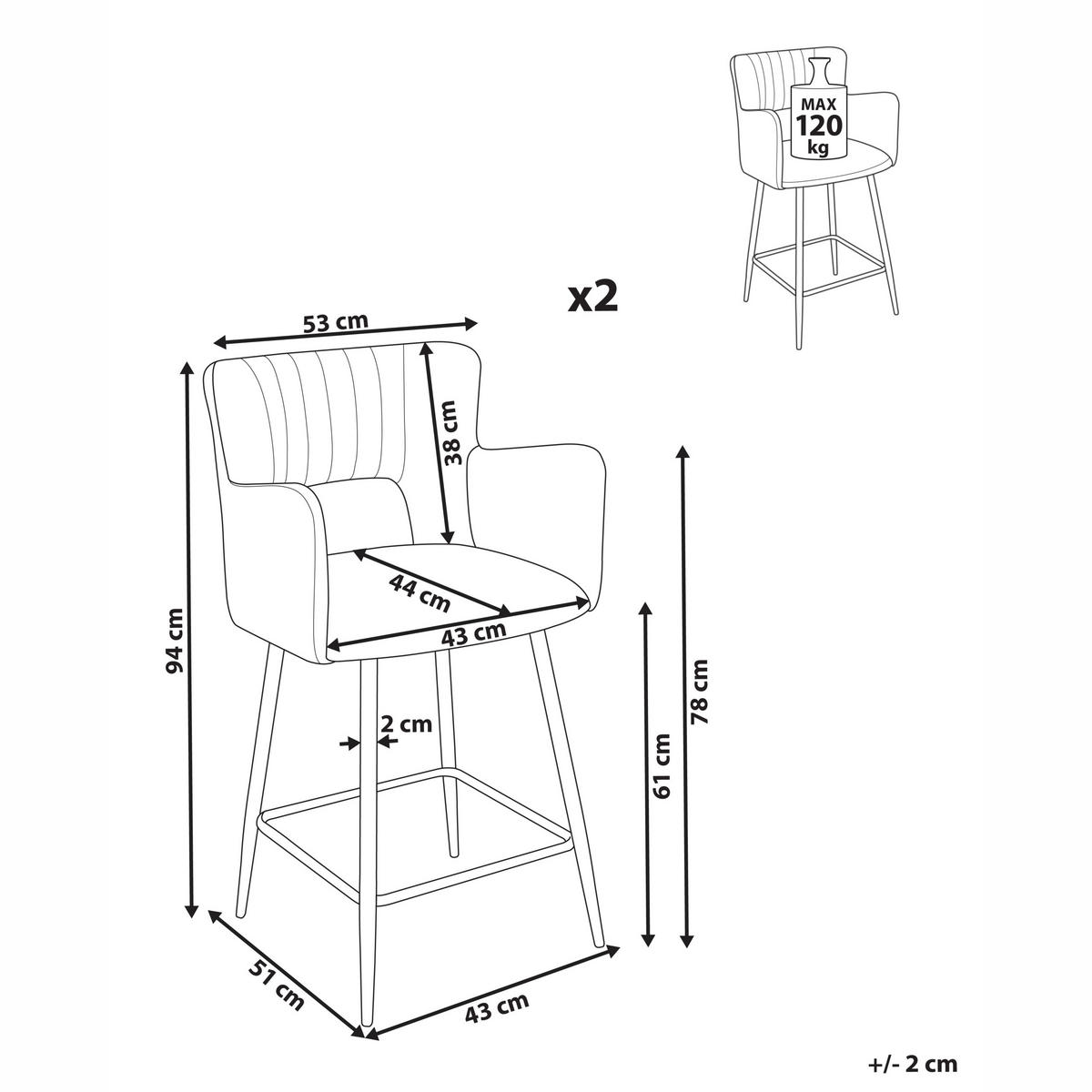 MAX
120
kg

x2

53 cm
38 cm
44 cm
43 cm
94 cm
2 cm
61 cm
78 cm
51 cm
43 cm

+/- 2 cm