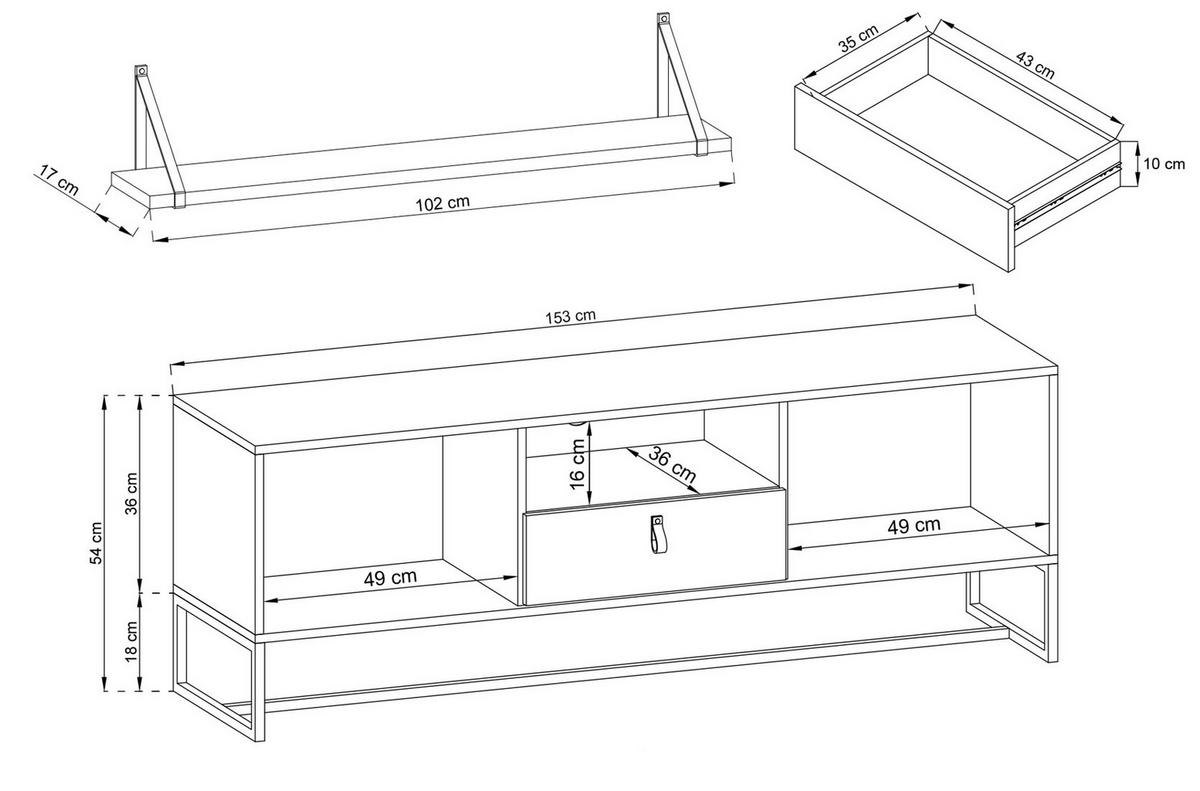 17 cm

102 cm

35 cm

43 cm

10 cm

153 cm

54 cm

36 cm

18 cm

16 cm

36 cm

49 cm

49 cm