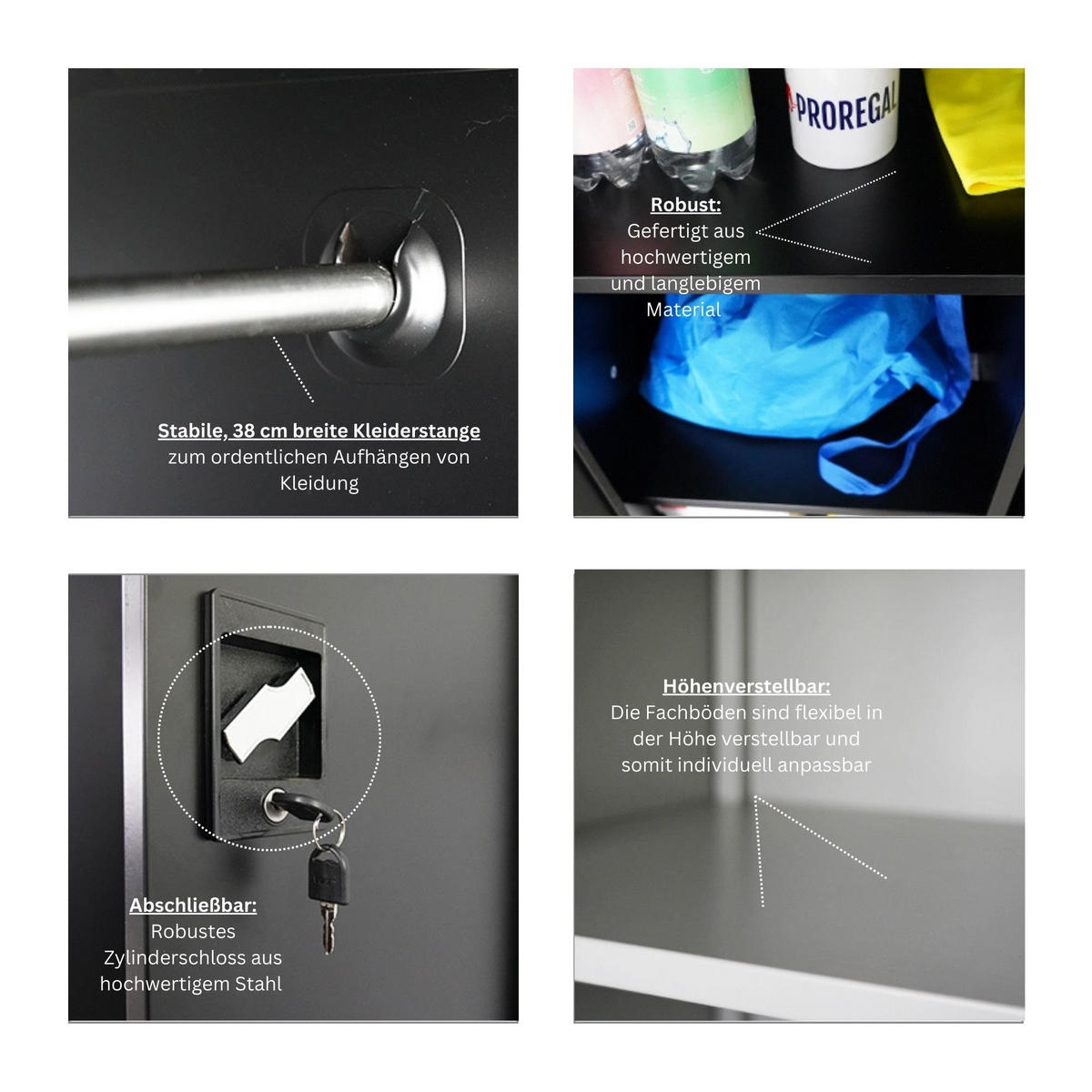 Stabile, 38 cm breite Kleiderstange
zum ordentlichen Aufhängen von Kleidung

PROREGAL

Robust:
Gefertigt aus hochwertigem und langlebigem Material

Abschließbar:
Robustes Zylinderschloss aus hochwertigem Stahl

Höhenverstellbar:
Die Fachböden sind flexibel in der Höhe verstellbar und somit individuell anpassbar