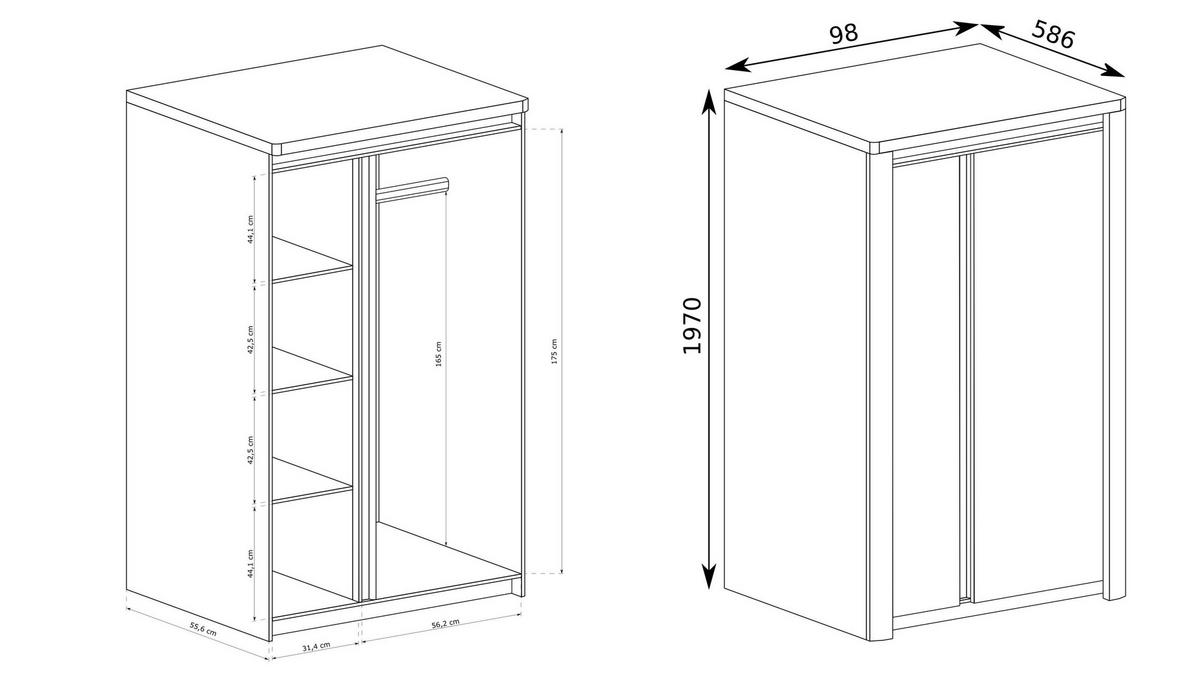 44,1 cm
42,5 cm
42,5 cm
44,1 cm
165 cm
175 cm
55,6 cm
31,4 cm
56,2 cm
98
586
1970