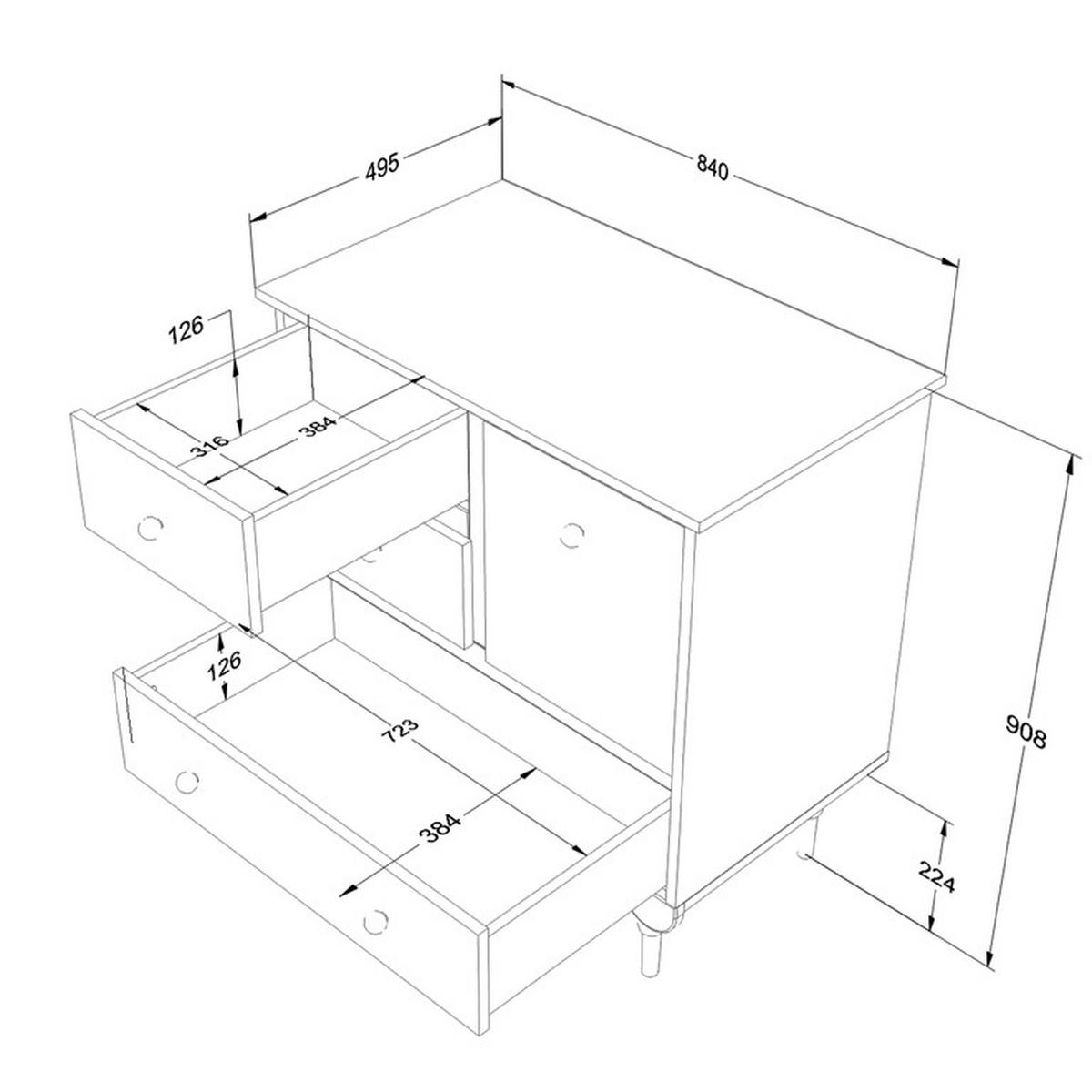 495
840
126
316
384
126
723
384
908
224