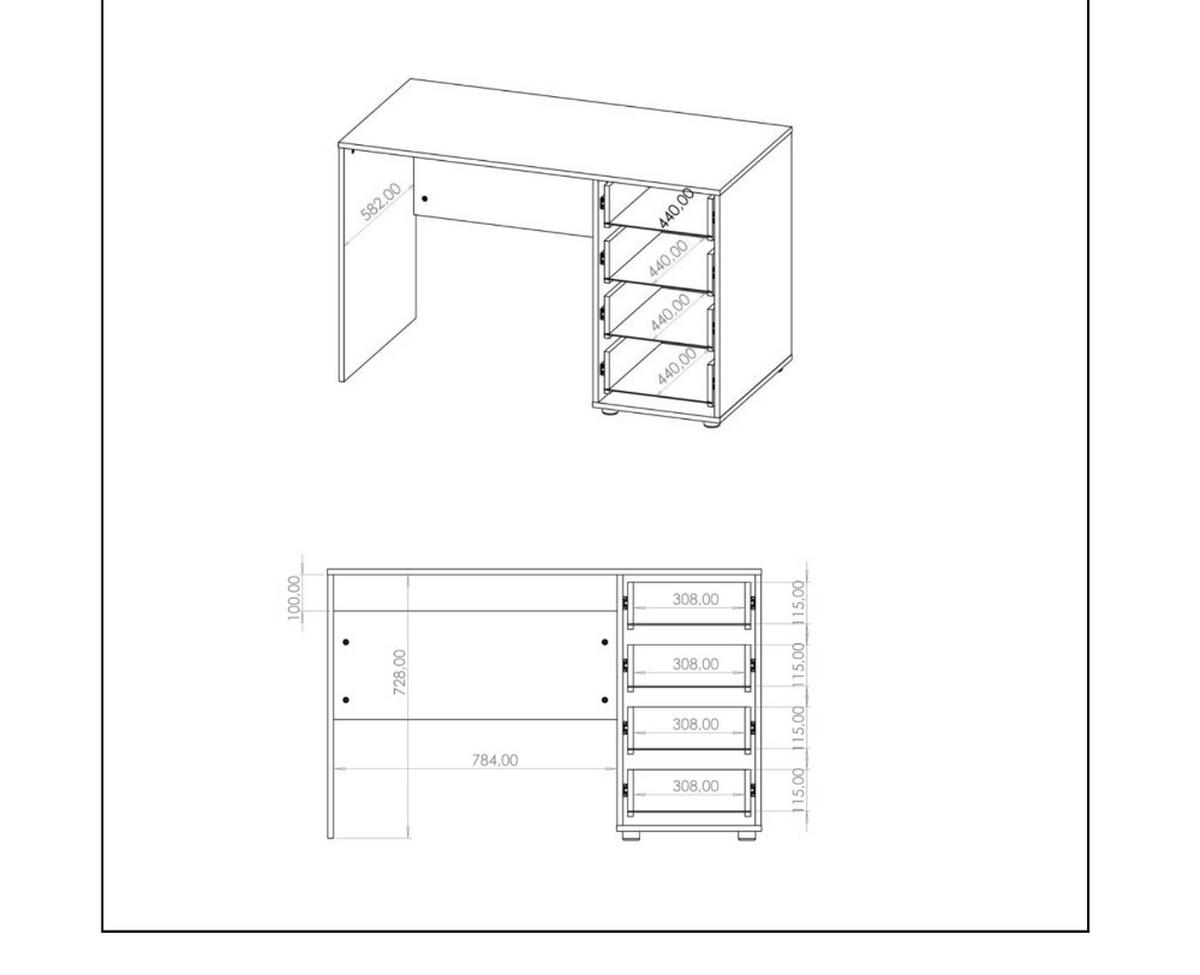 582,00
440,00
440,00
440,00
440,00

100,00
728,00
784,00
308,00
308,00
308,00
308,00
115,00
115,00
115,00
115,00