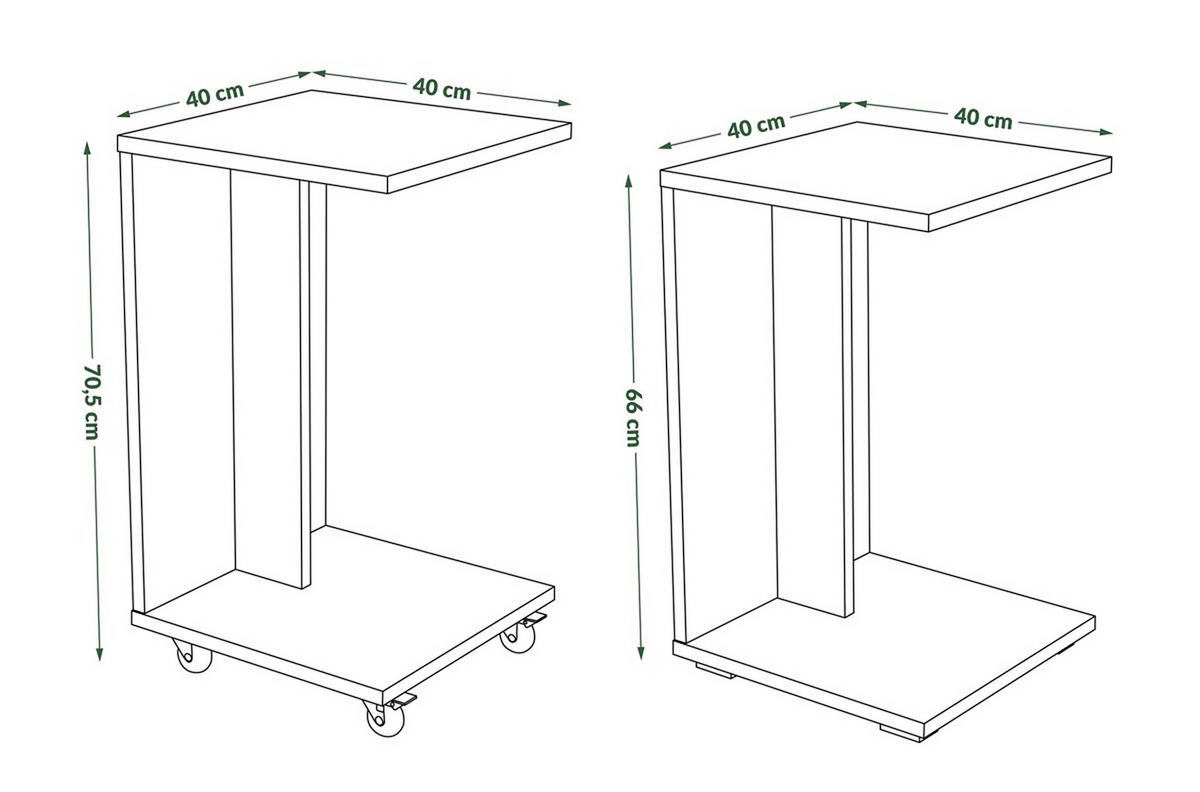 40 cm
40 cm
70,5 cm
40 cm
40 cm
66 cm