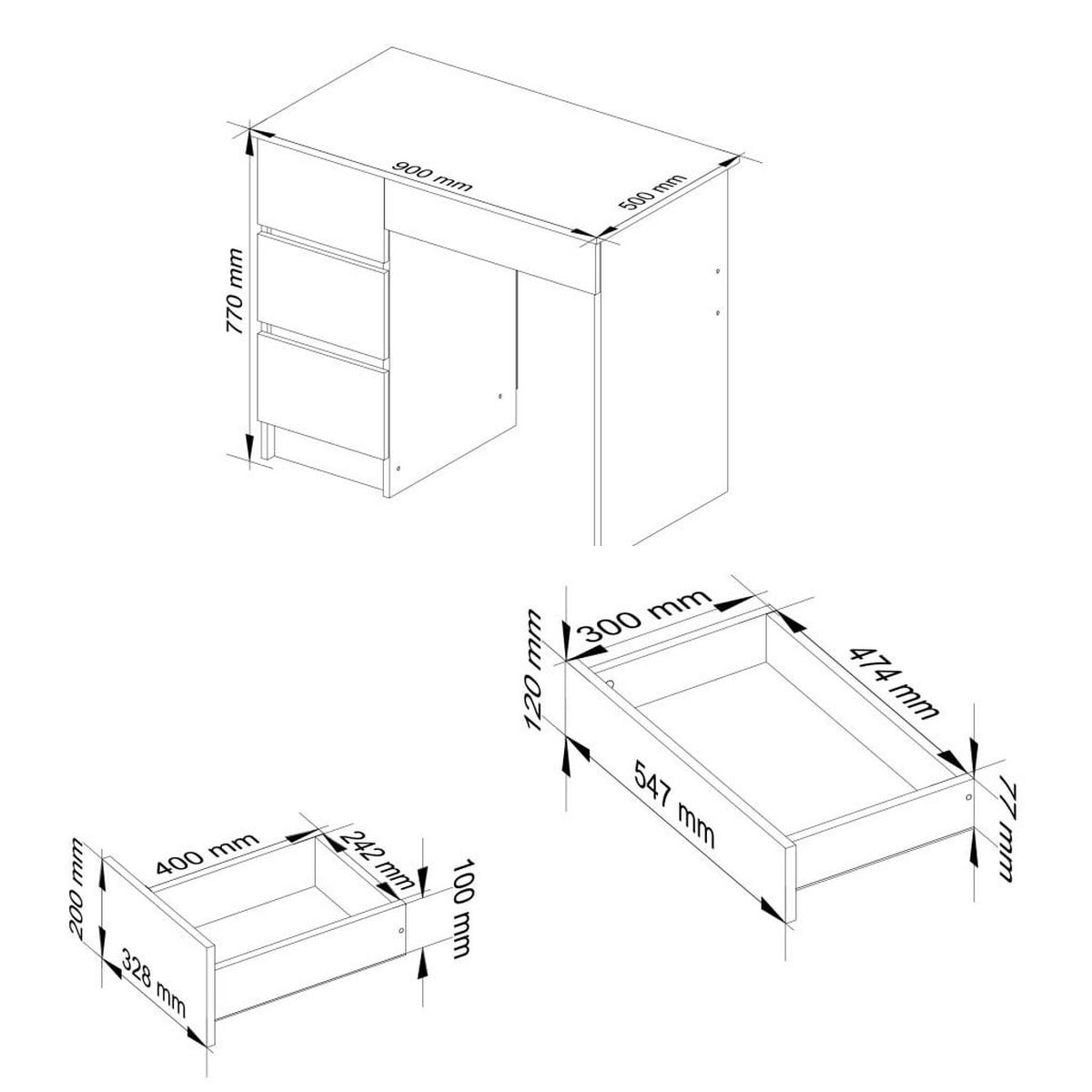 900 mm
500 mm
770 mm
300 mm
474 mm
120 mm
547 mm
77 mm
400 mm
242 mm
200 mm
100 mm
328 mm