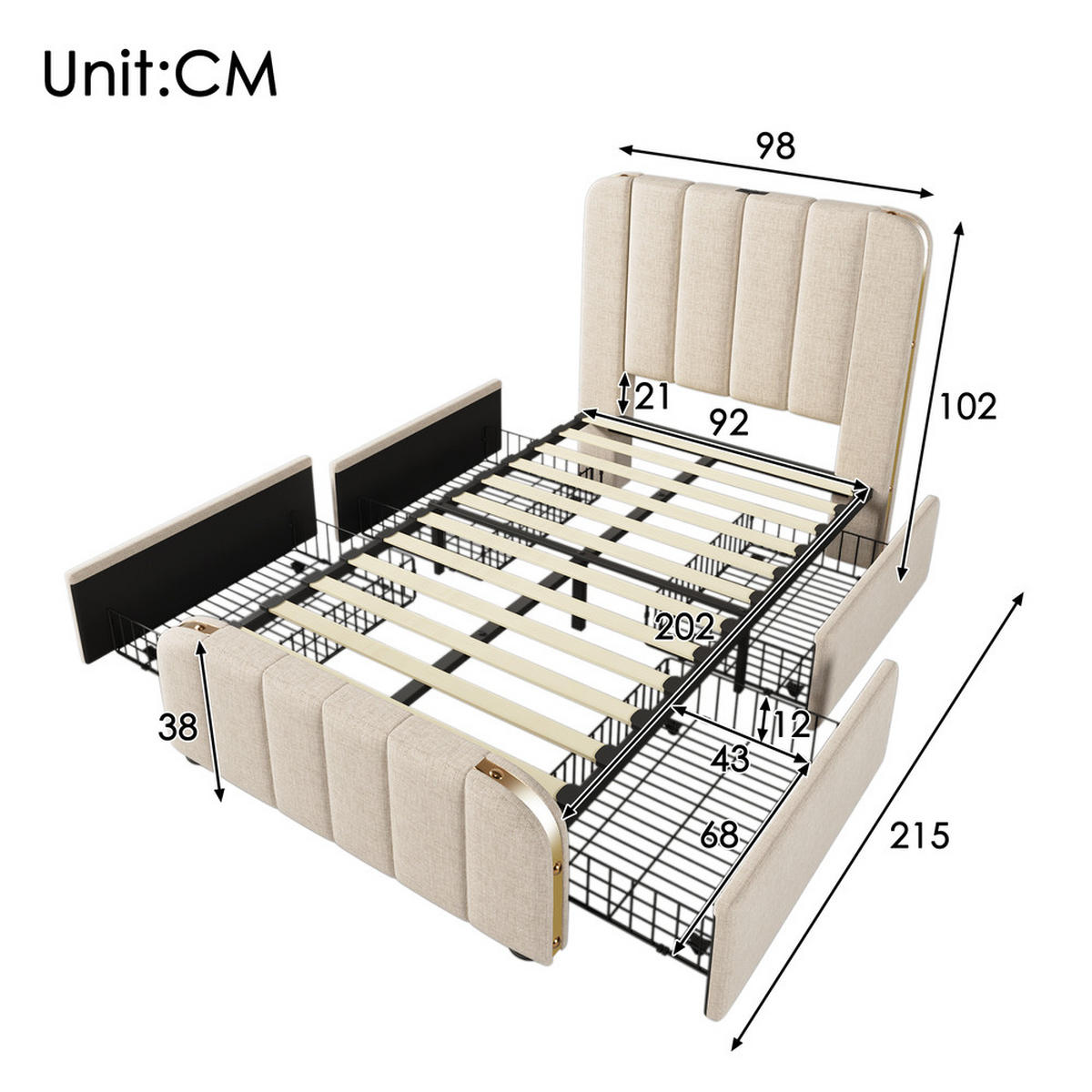 Unit:CM

98

102

21

92

202

38

12

43

68

215