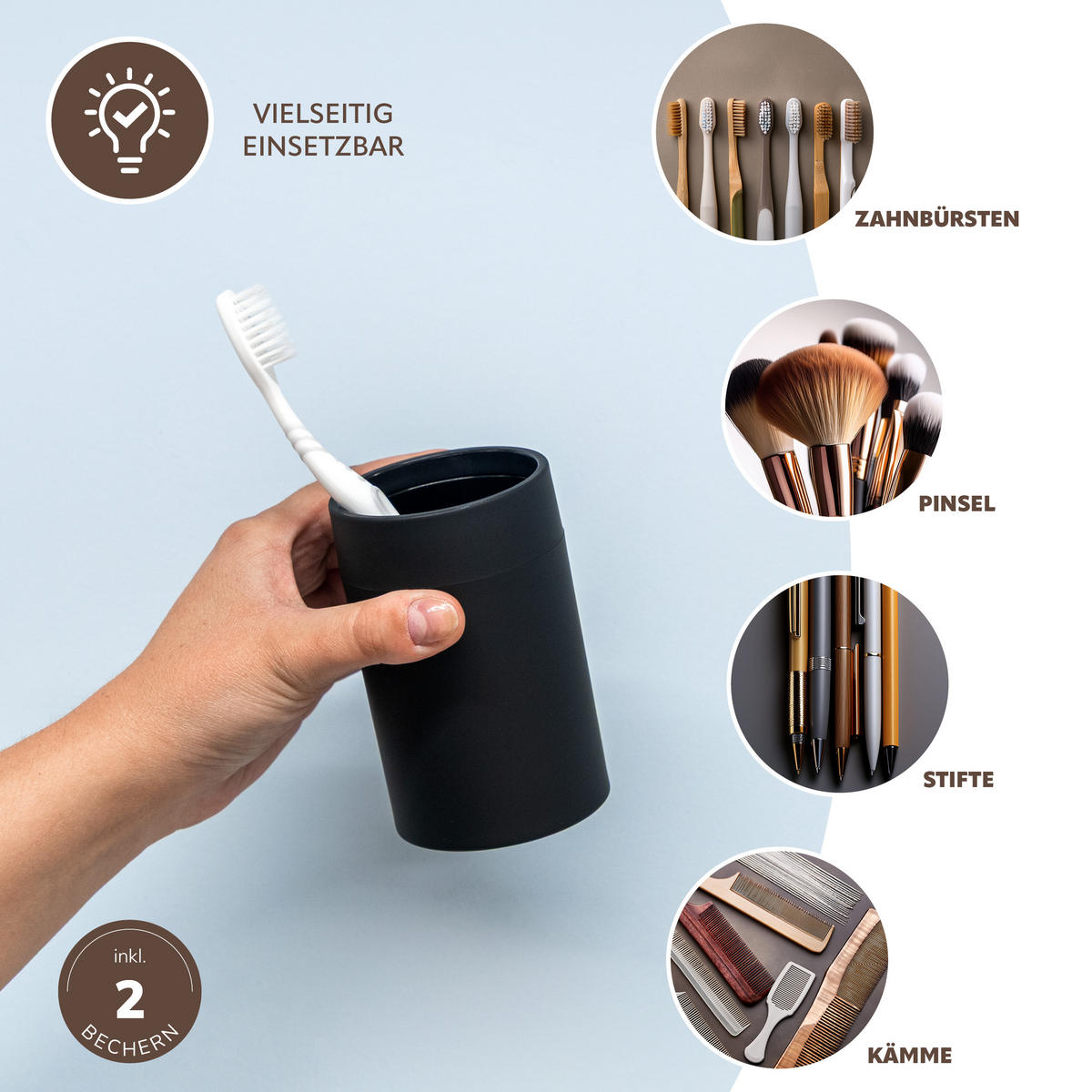 VIELSEITIG EINSETZBAR

ZAHNBÜRSTEN

PINSEL

STIFTE

KÄMME

inkl.
2
BECHERN