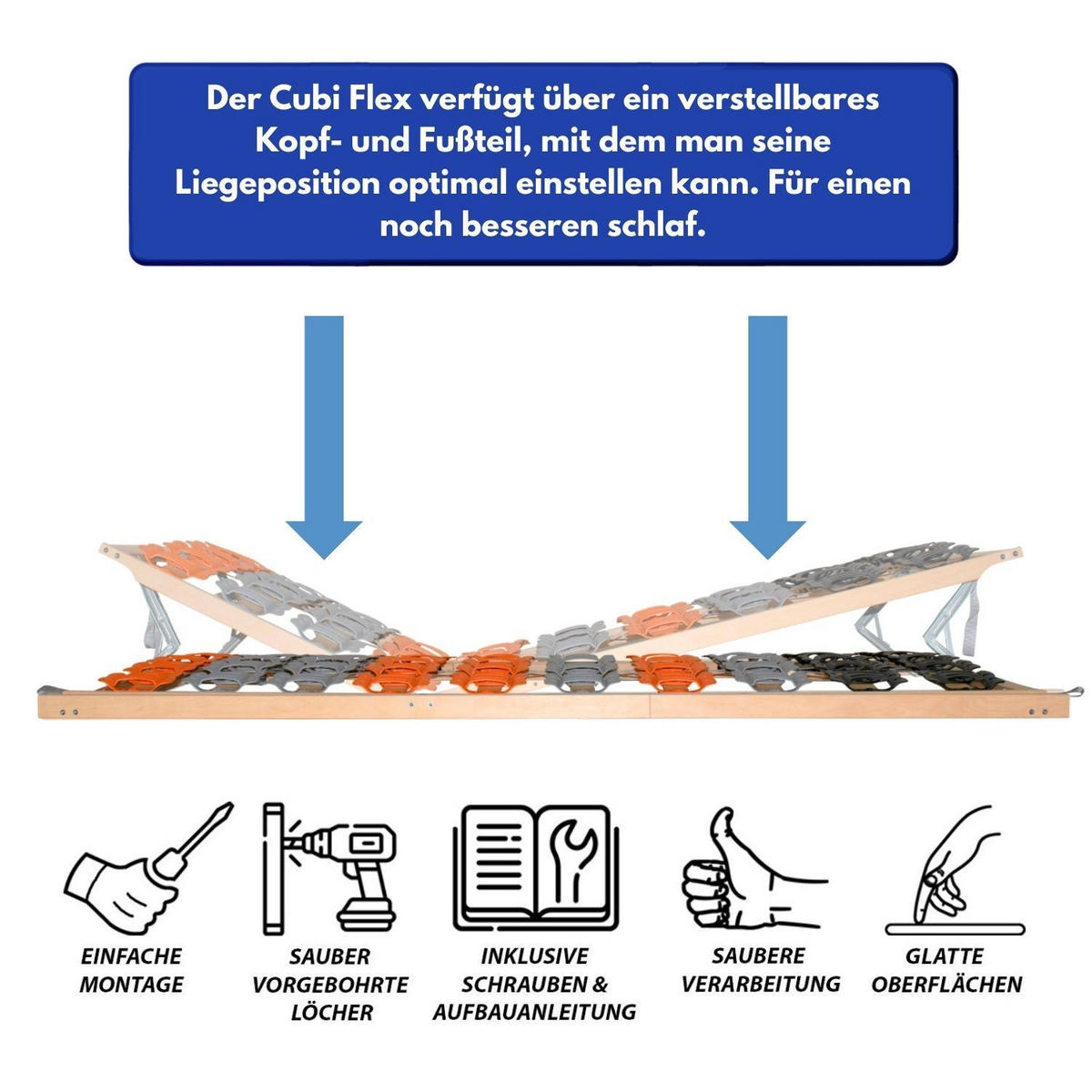 Der Cubi Flex verfügt über ein verstellbares Kopf- und Fußteil, mit dem man seine Liegeposition optimal einstellen kann. Für einen noch besseren schlaf.

EINFACHE MONTAGE

SAUBER VORGEBOHRTE LÖCHER

INKLUSIVE SCHRAUBEN & AUFBAUANLEITUNG

SAUBERE VERARBEITUNG

GLATTE OBERFLÄCHEN