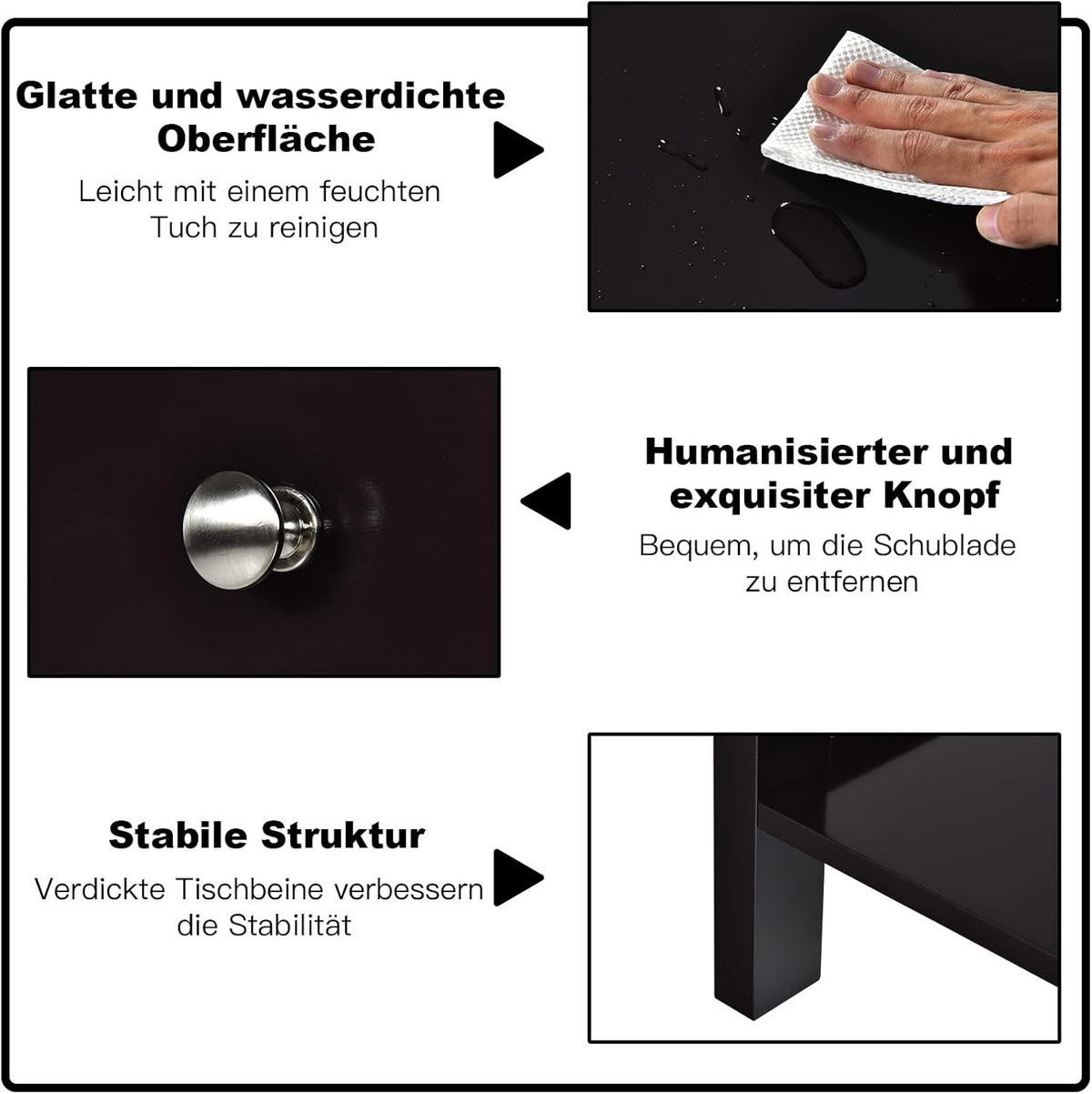 Glatte und wasserdichte Oberfläche

Leicht mit einem feuchten Tuch zu reinigen

Humanisierter und exquisiter Knopf

Bequem, um die Schublade zu entfernen

Stabile Struktur

Verdickte Tischbeine verbessern die Stabilität