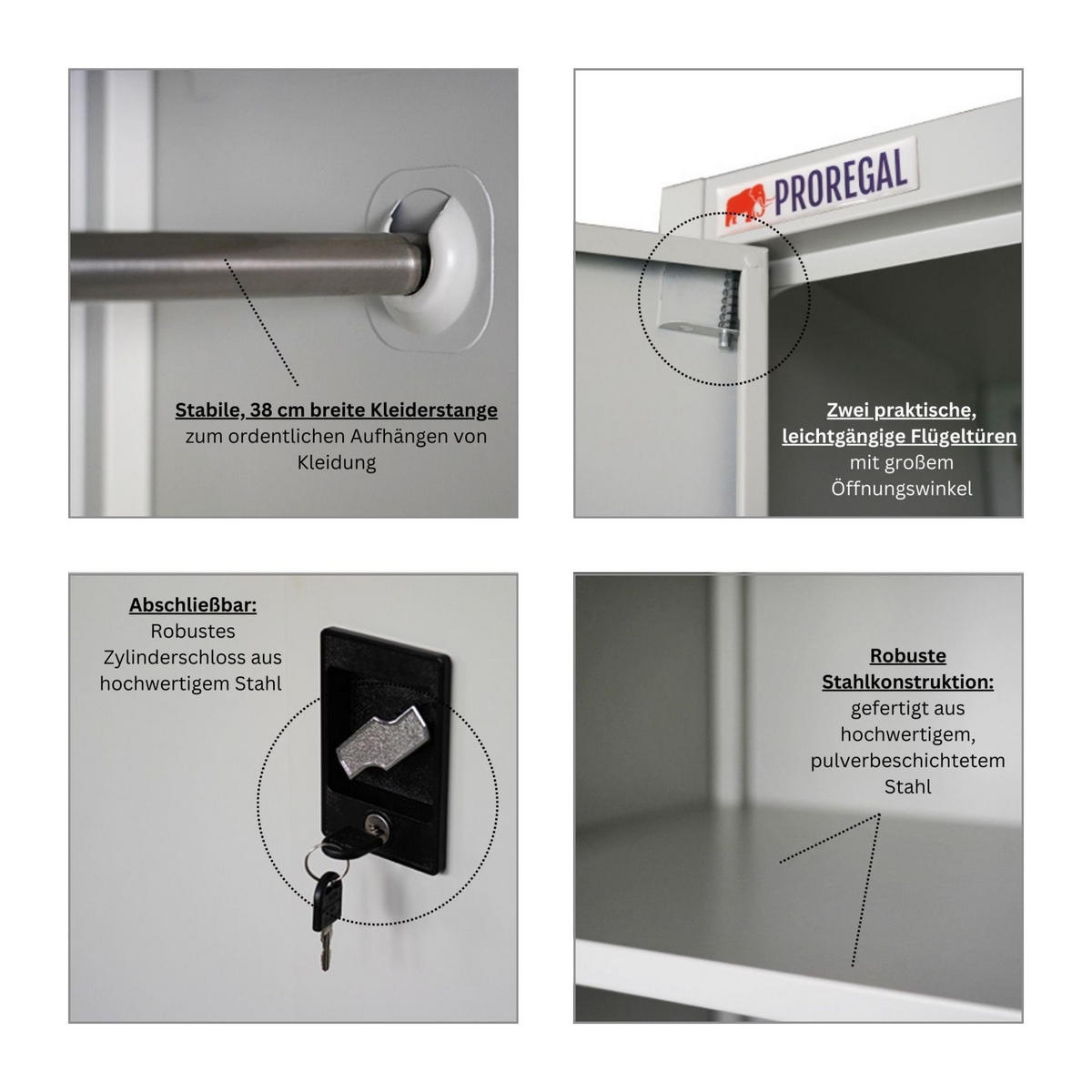 Stabile, 38 cm breite Kleiderstange
zum ordentlichen Aufhängen von Kleidung

PROREGAL

Zwei praktische, leichtgängige Flügeltüren
mit großem Öffnungswinkel

Abschließbar:
Robustes Zylinderschloss aus hochwertigem Stahl

Robuste Stahlkonstruktion:
gefertigt aus hochwertigem, pulverbeschichtetem Stahl