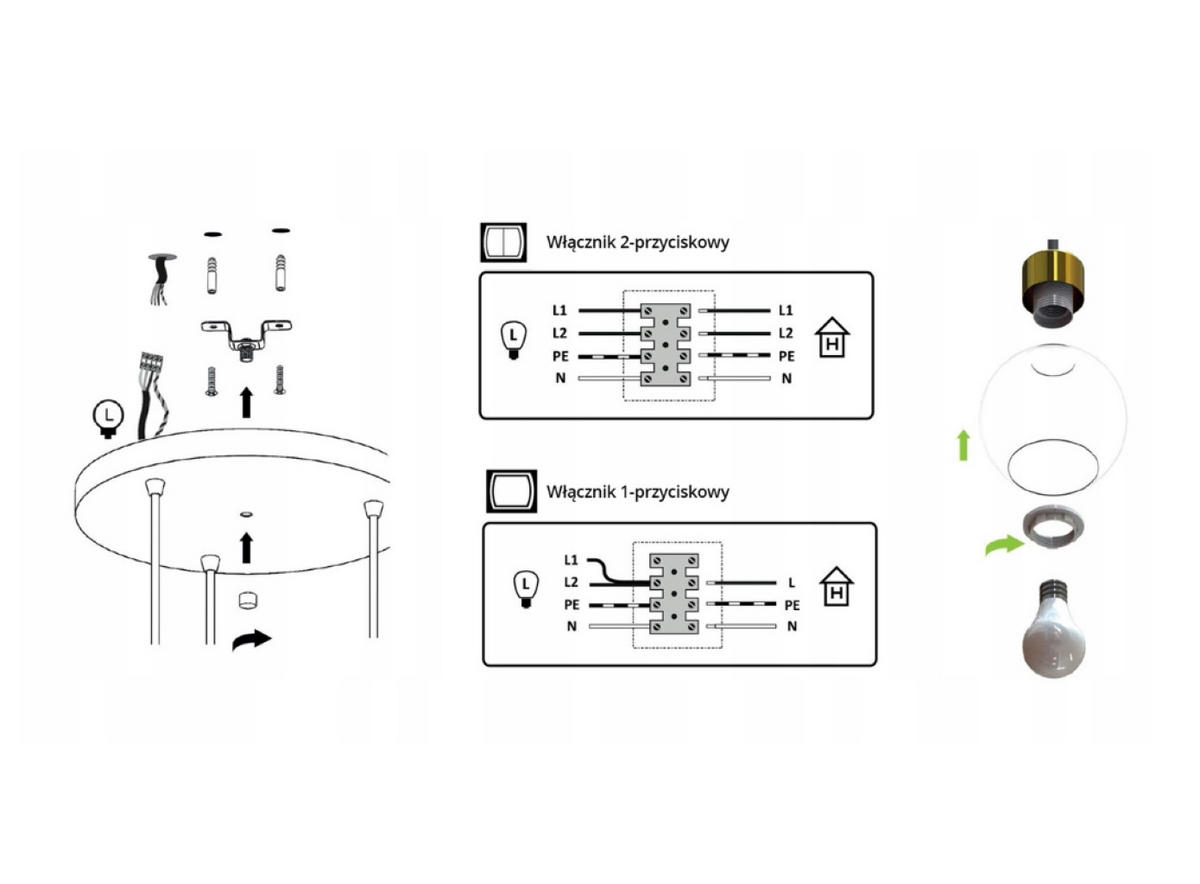 L

Włącznik 2-przyciskowy

L
L1
L2
PE
N

L1
L2
PE
N
H

Włącznik 1-przyciskowy

L
L1
L2
PE
N

L
PE
N
H