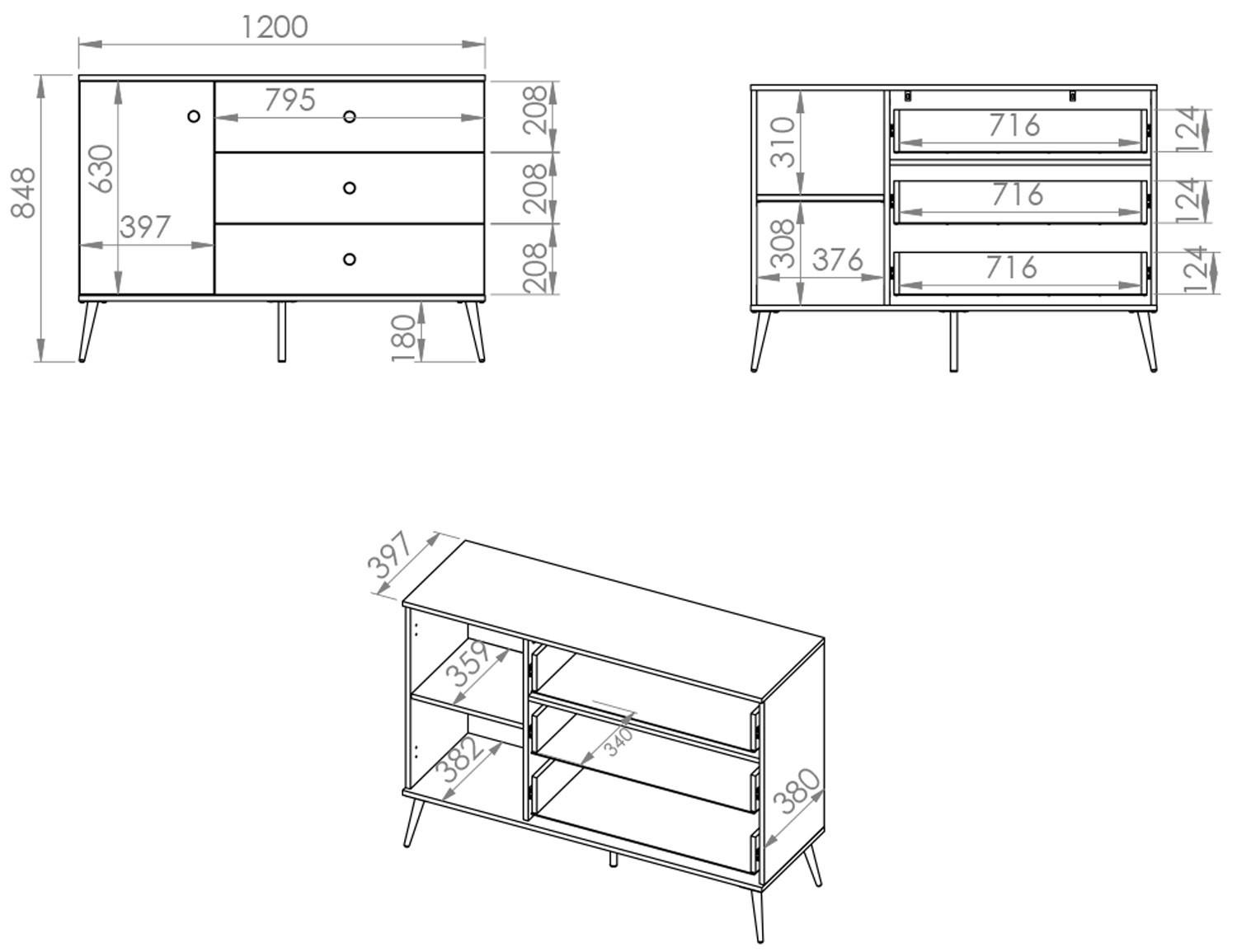 1200
848
630
397
795
208
208
208
180

310
308
376
716
716
716
124
124
124

397
359
382
340
380