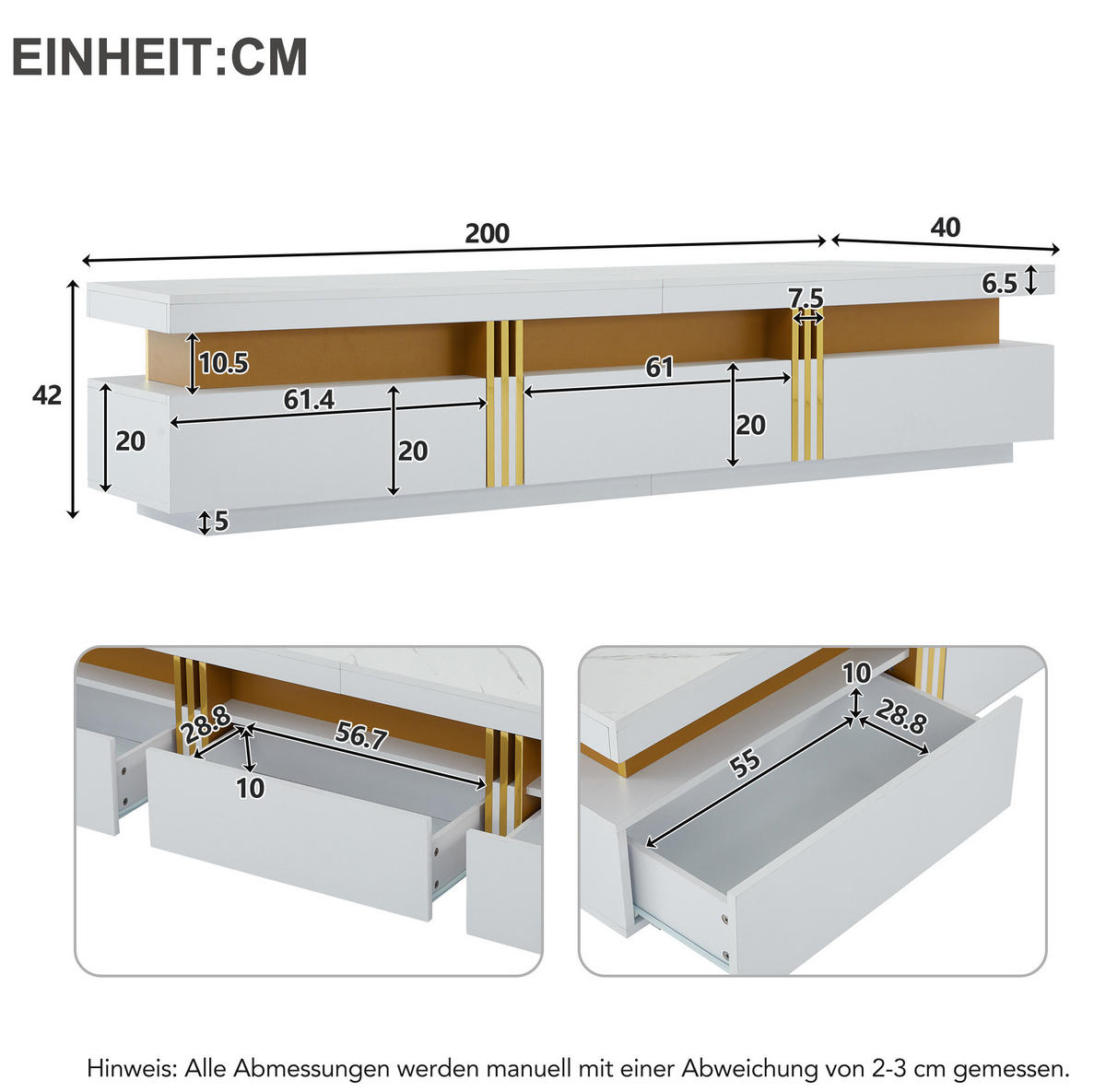 EINHEIT:CM

200
40
6.5
7.5
42
10.5
61.4
61
20
20
20
5

28.8
56.7
10

10
28.8
55

Hinweis: Alle Abmessungen werden manuell mit einer Abweichung von 2-3 cm gemessen.