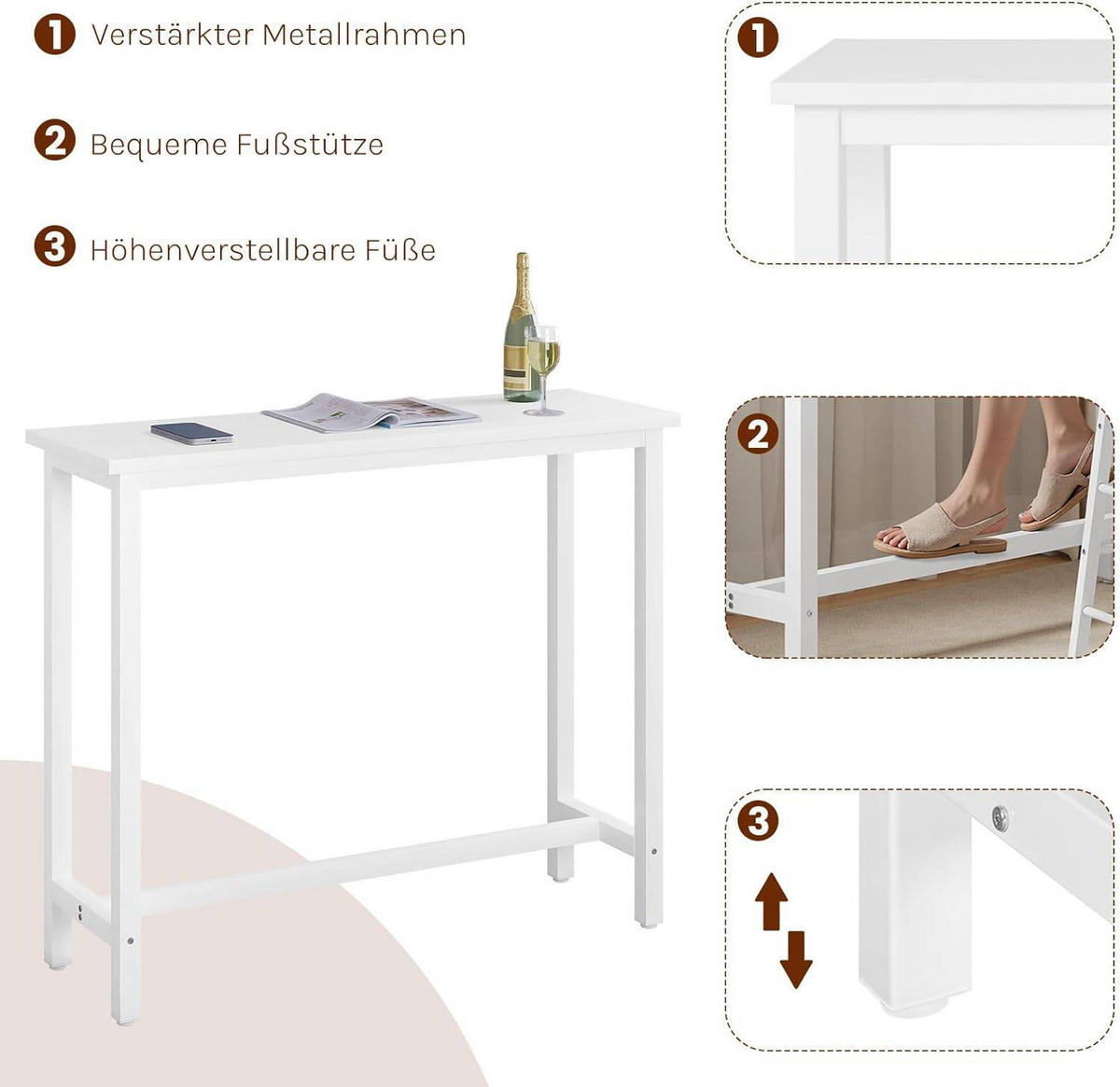 1 Verstärkter Metallrahmen

2 Bequeme Fußstütze

3 Höhenverstellbare Füße

1

2

3