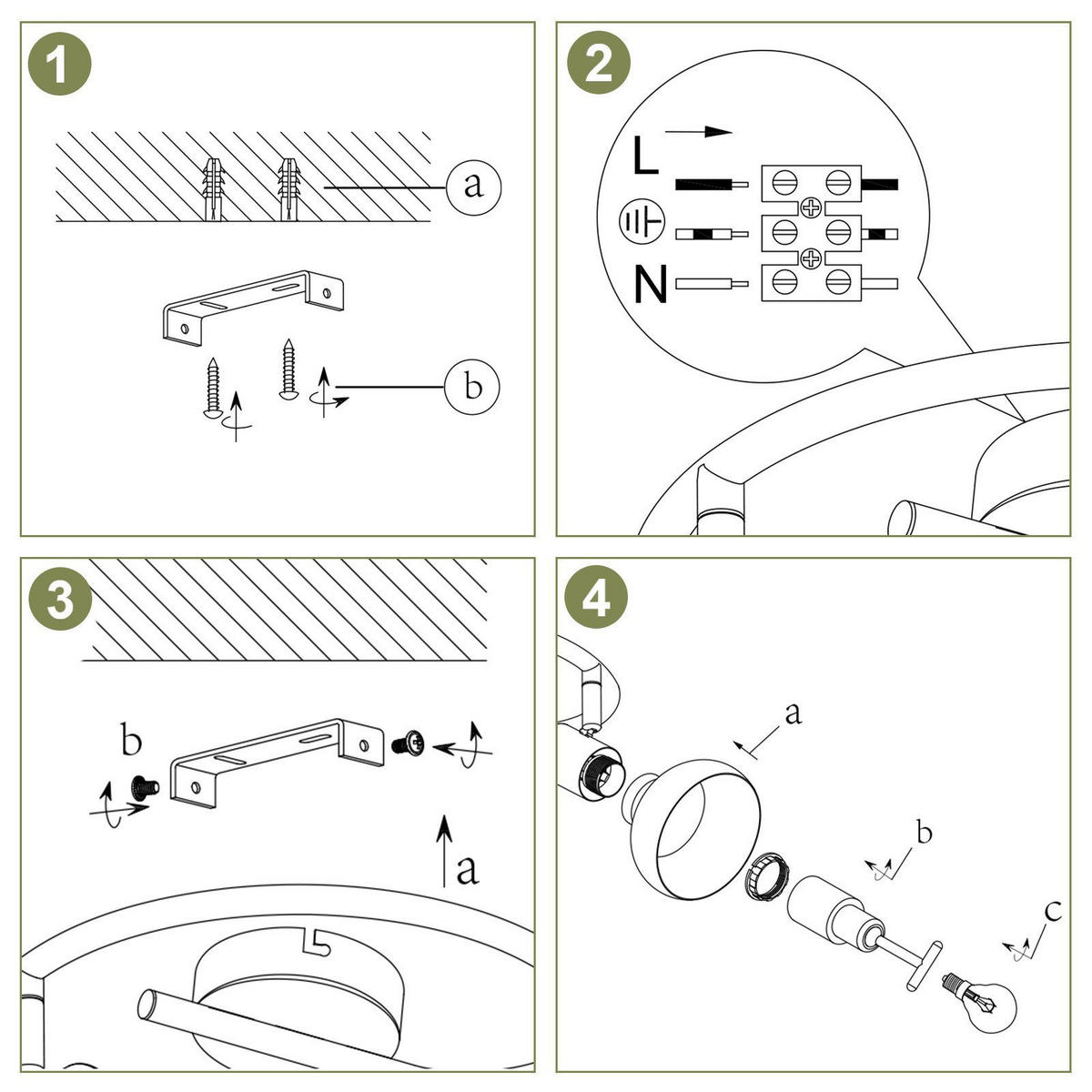 1

a

b

2

L

N

3

b

a

4

a

b

c