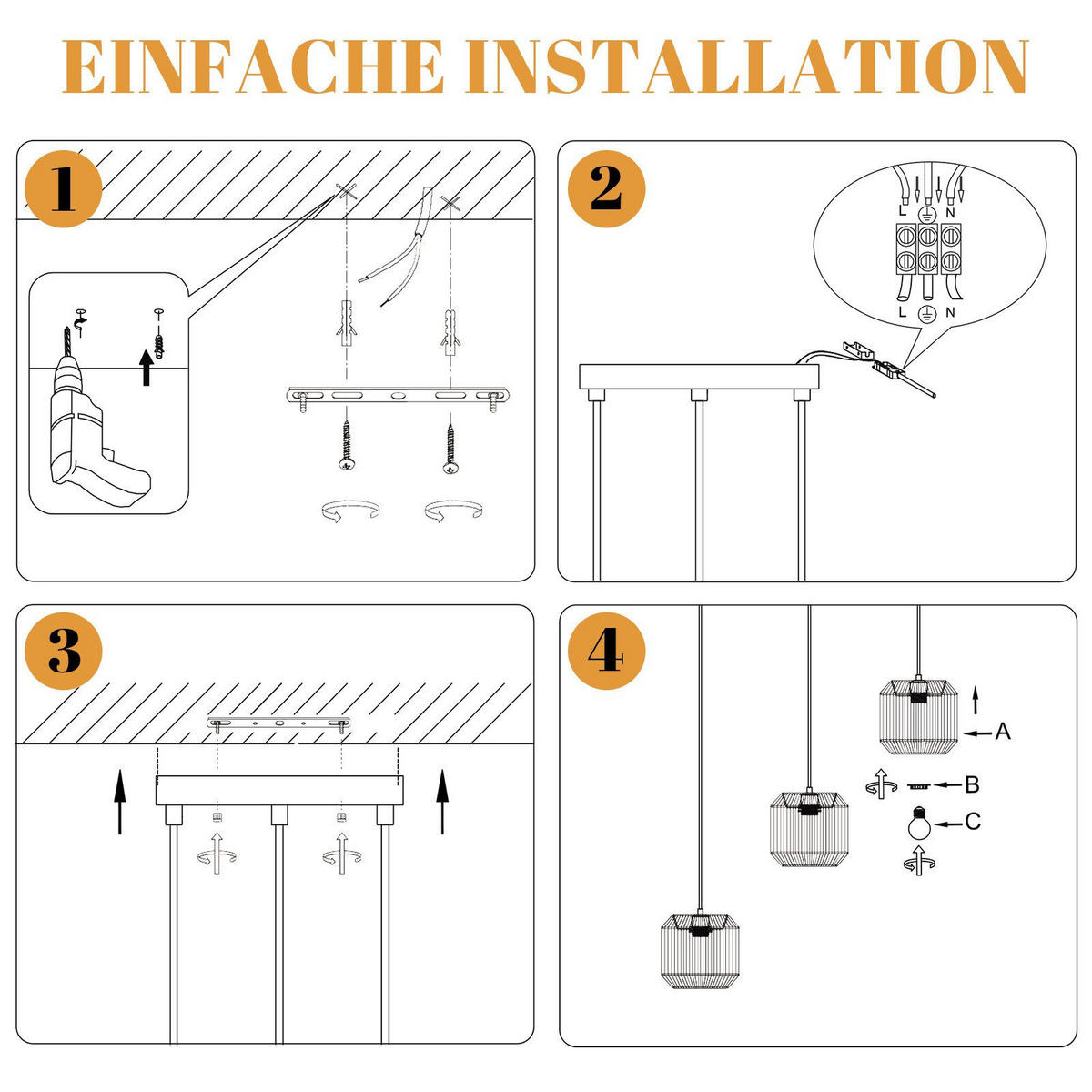 EINFACHE INSTALLATION

1

2

L N

L N

3

4

A

B

C