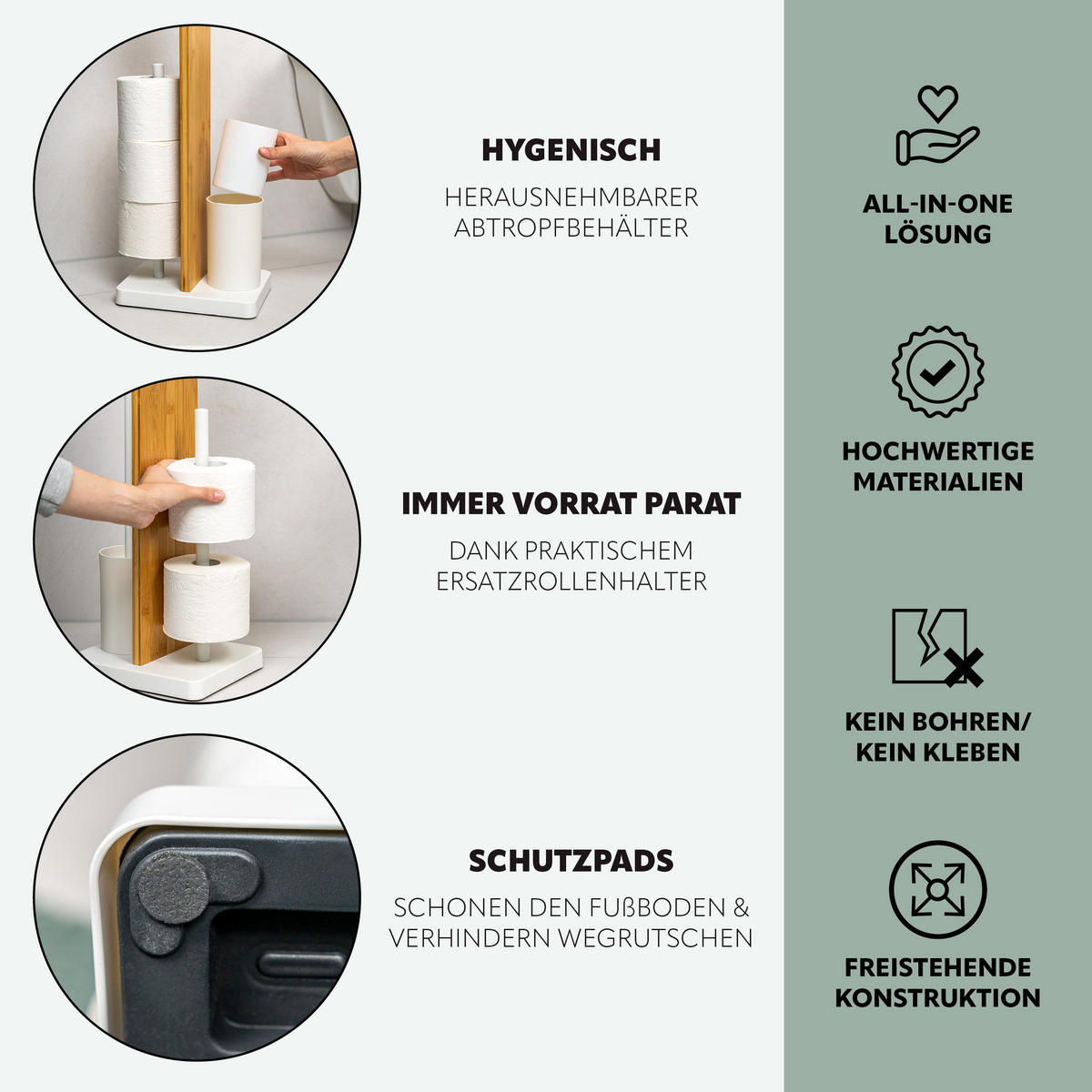 HYGENISCH

HERAUSNEHMBARER ABTROPFBEHÄLTER

IMMER VORRAT PARAT

DANK PRAKTISCHEM ERSATZROLLENHALTER

SCHUTZPADS

SCHONEN DEN FUßBODEN & VERHINDERN WEGRUTSCHEN

ALL-IN-ONE LÖSUNG

HOCHWERTIGE MATERIALIEN

KEIN BOHREN/ KEIN KLEBEN

FREISTEHENDE KONSTRUKTION