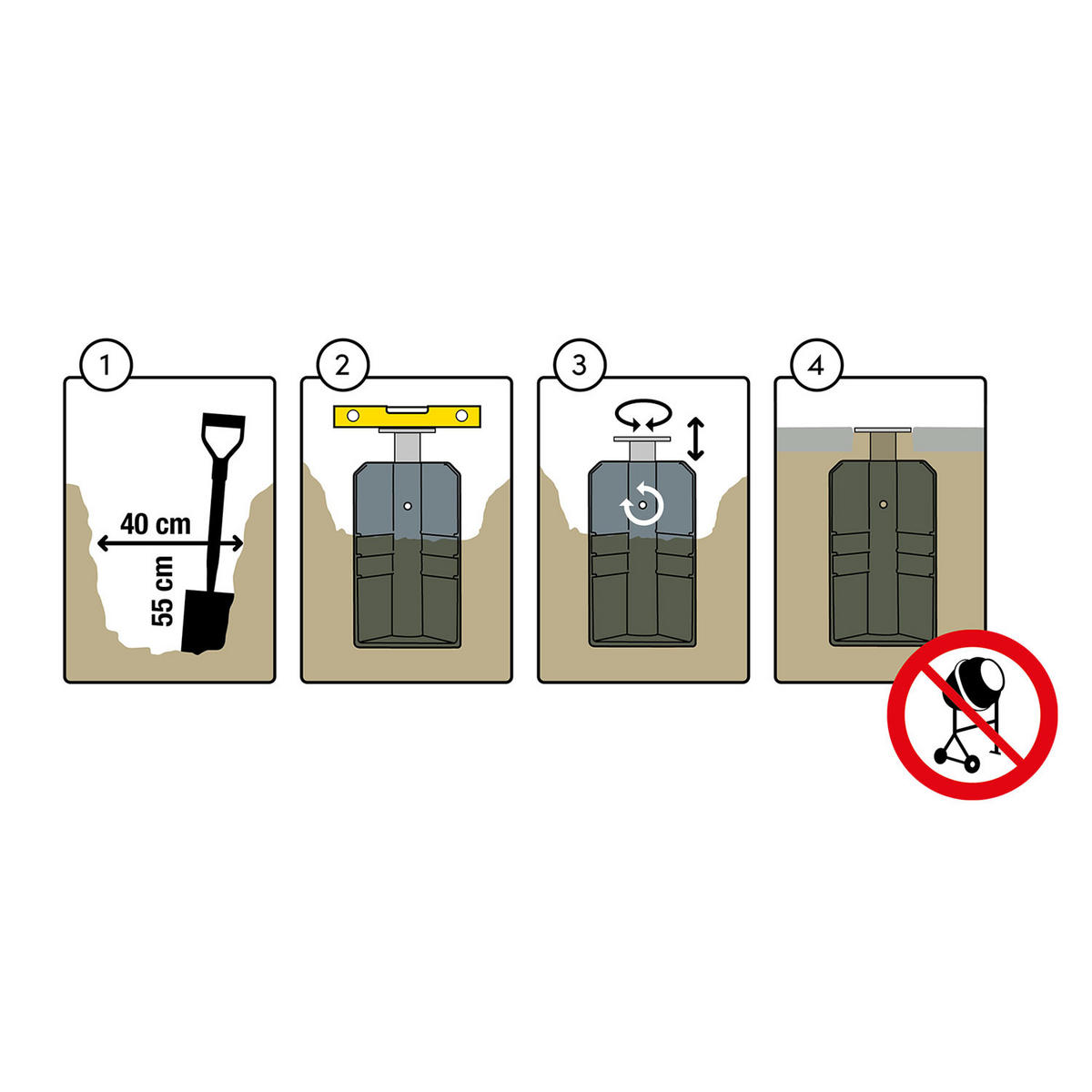 1
40 cm
55 cm
2
3
4