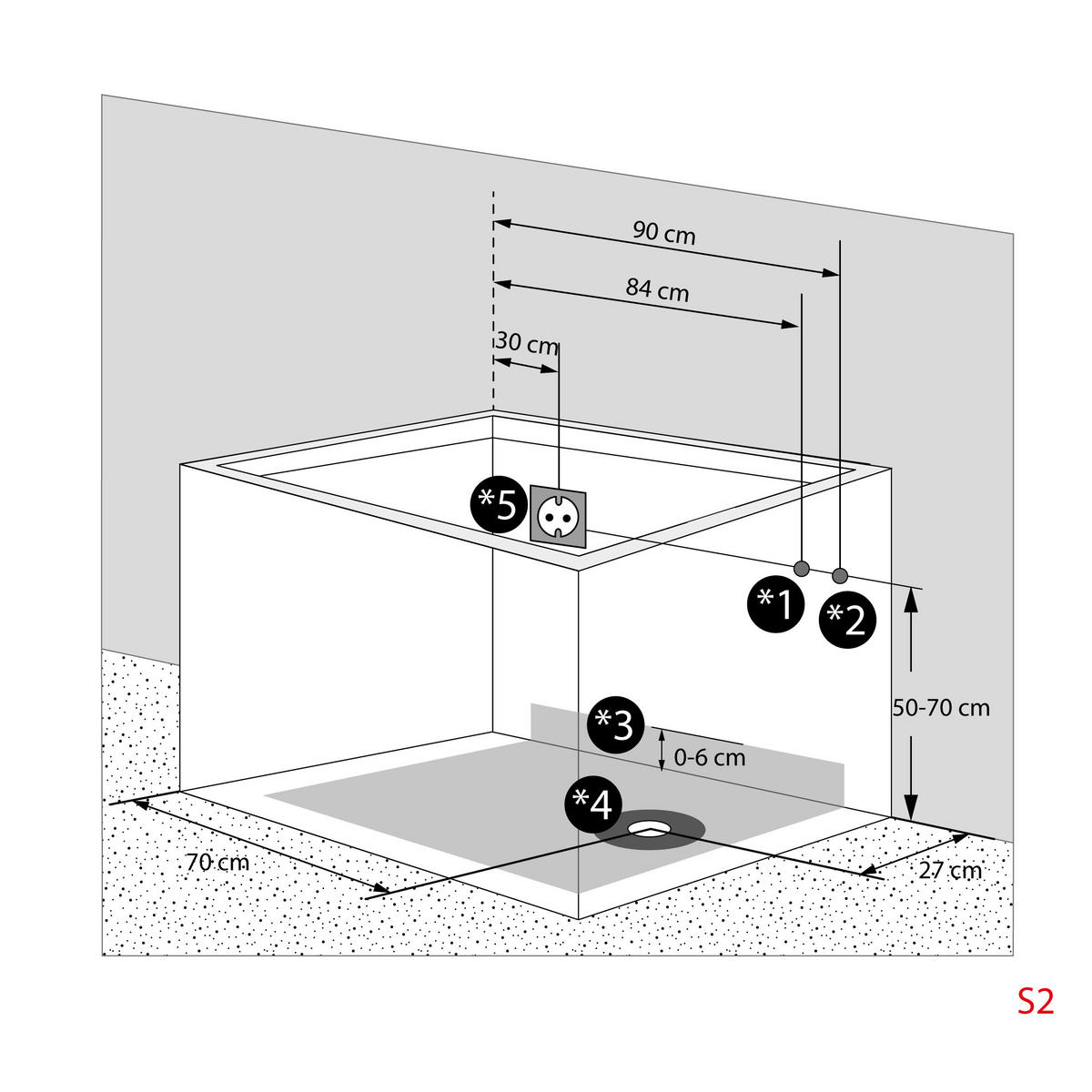 90 cm
84 cm
30 cm
*5
*1
*2
50-70 cm
*3
0-6 cm
*4
70 cm
27 cm
S2