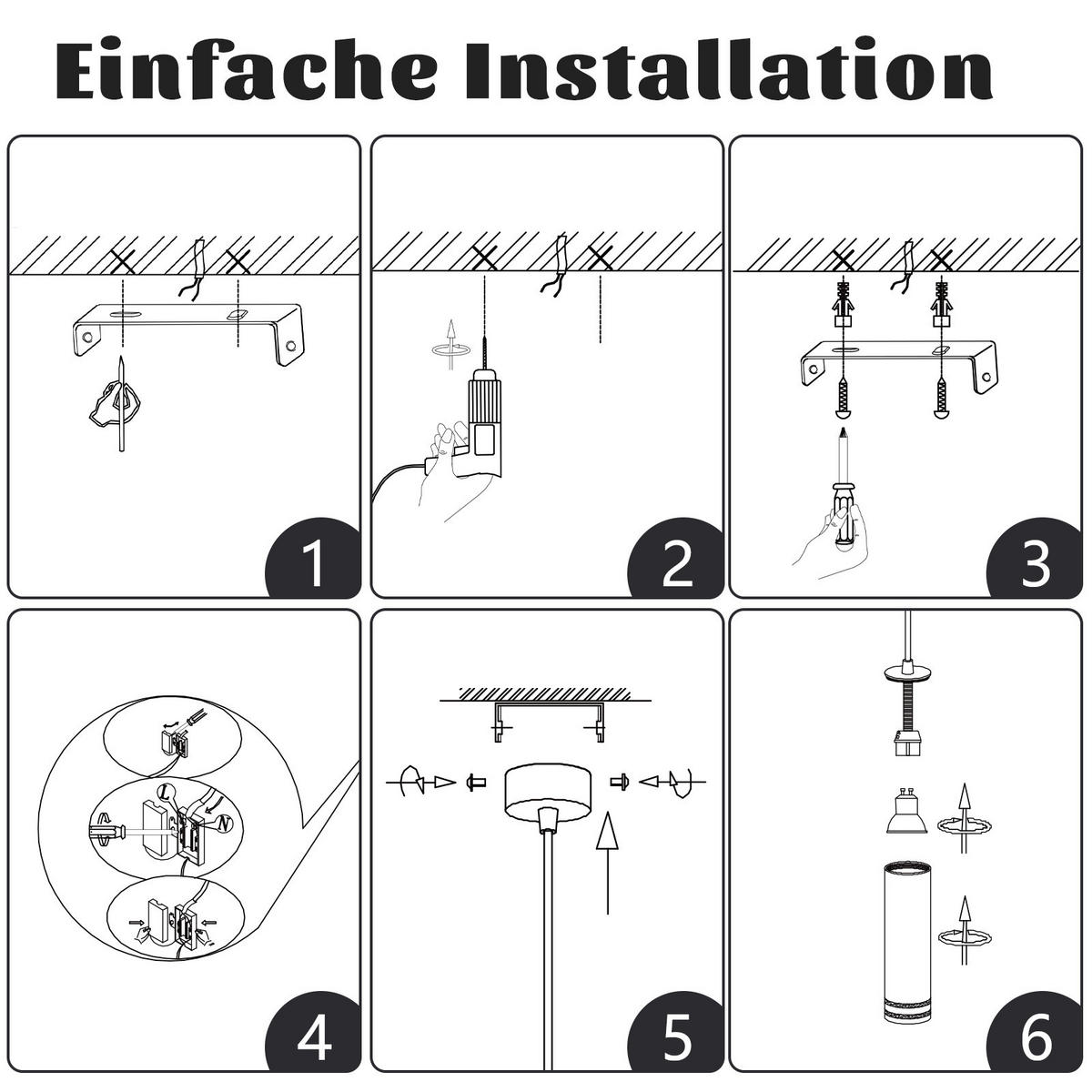 Einfache Installation

1

2

3

L
N

4

5

6