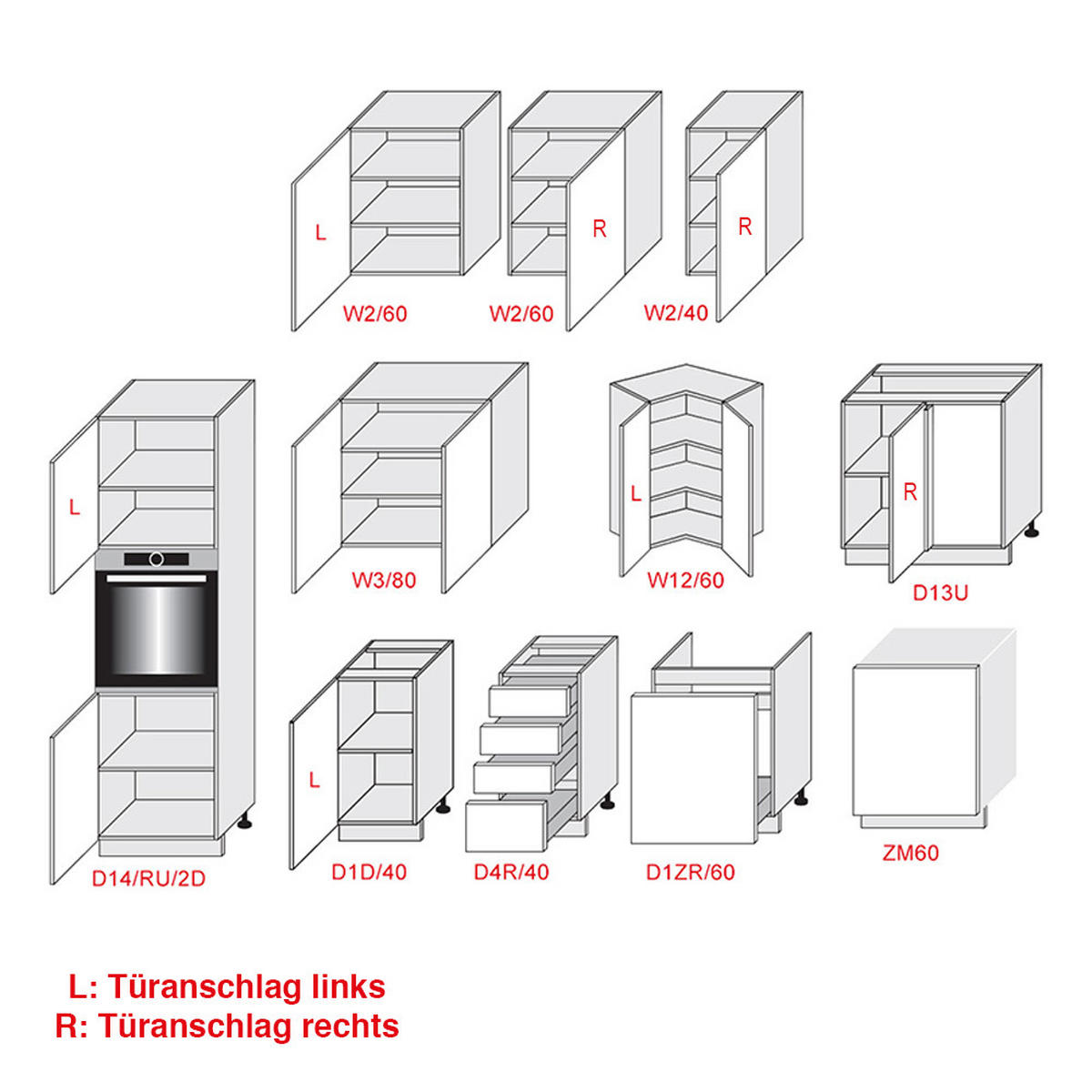 L
W2/60

R
W2/60

R
W2/40

L
D14/RU/2D

W3/80

L
W12/60

R
D13U

L
D1D/40

D4R/40

D1ZR/60

ZM60

L: Türanschlag links
R: Türanschlag rechts