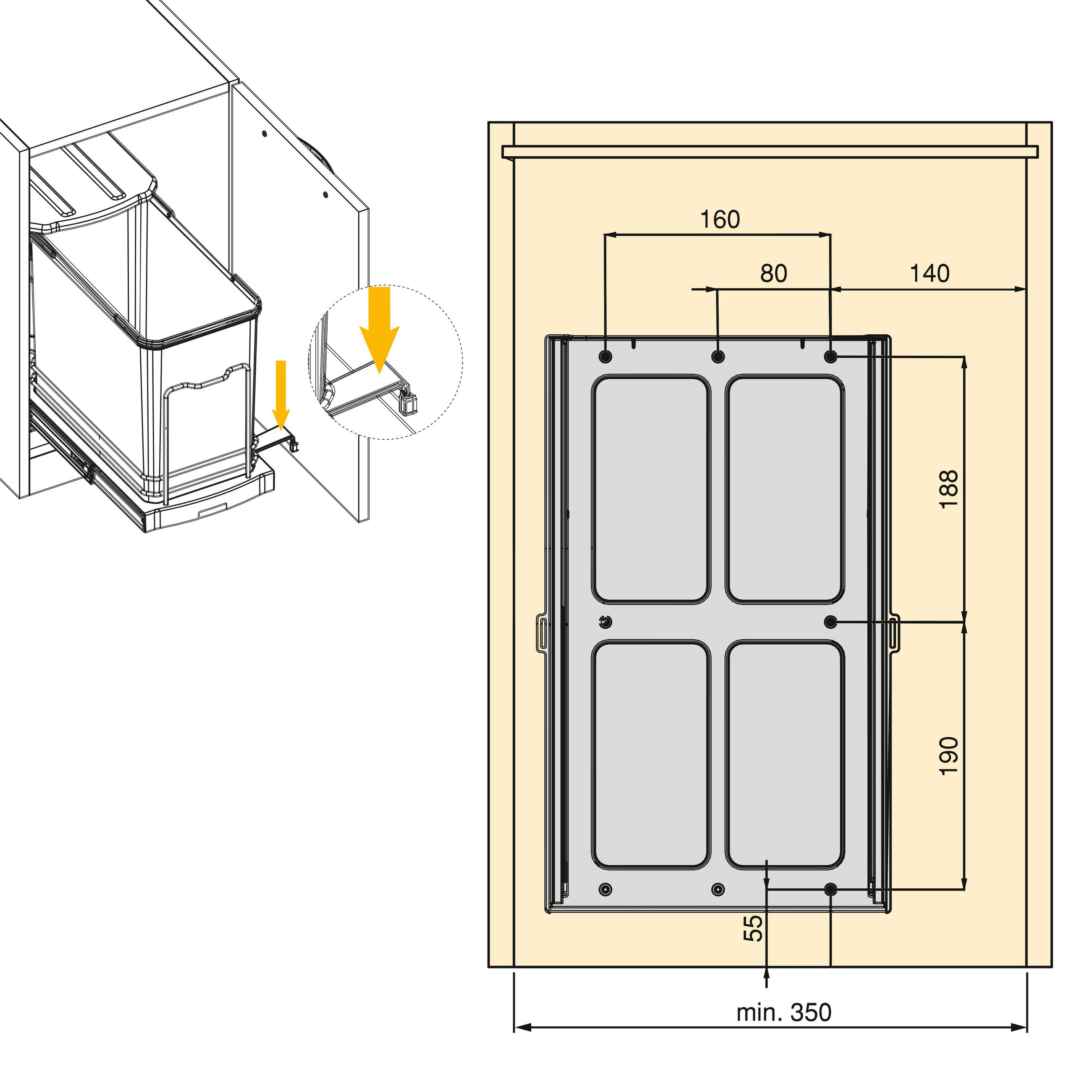 160

80

140

188

190

55

min. 350