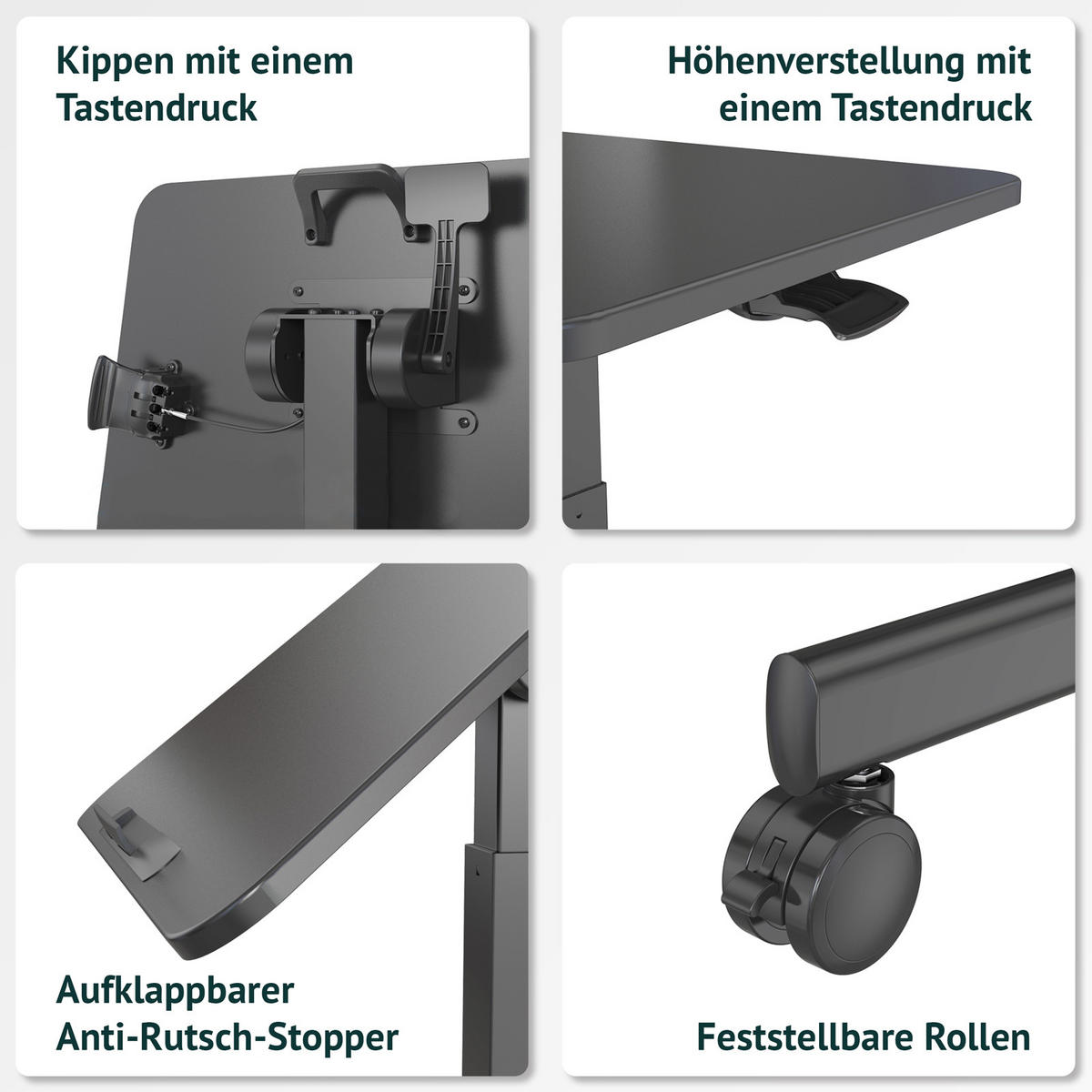 Kippen mit einem Tastendruck

Höhenverstellung mit einem Tastendruck

Aufklappbarer Anti-Rutsch-Stopper

Feststellbare Rollen