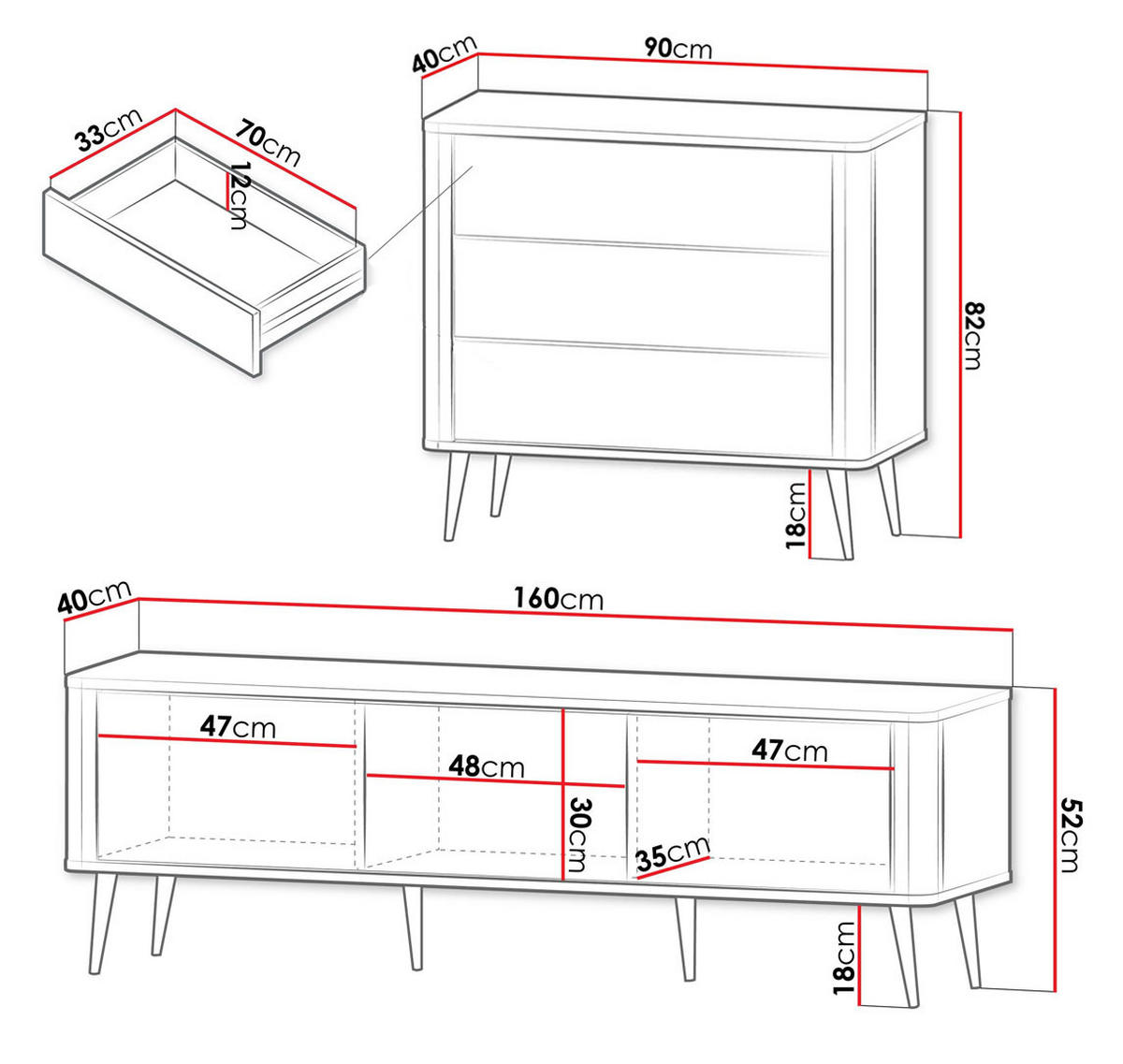 33cm
70cm
12cm
40cm
90cm
82cm
18cm
40cm
160cm
47cm
48cm
47cm
30cm
35cm
52cm
18cm