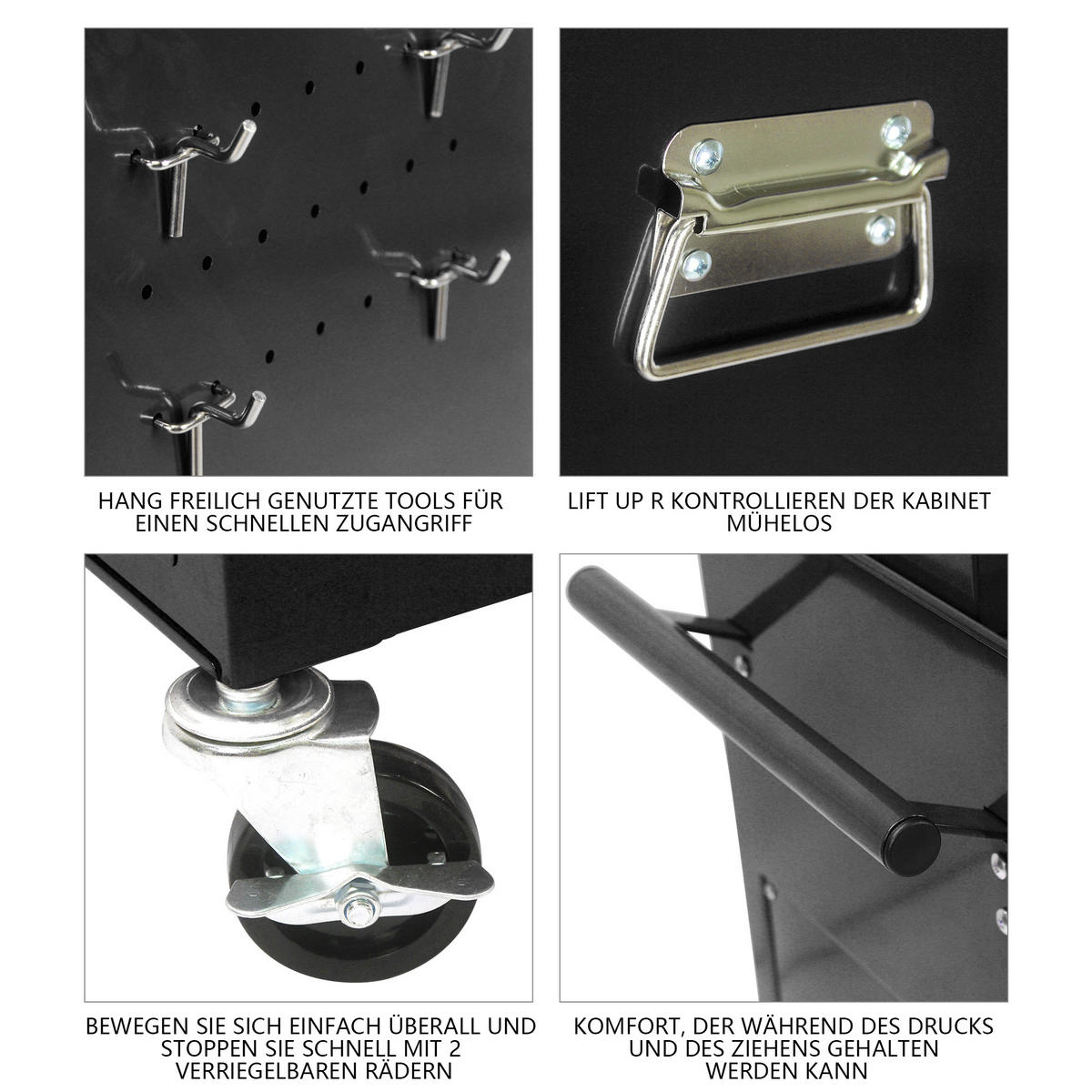 HANG FREILICH GENUTZTE TOOLS FÜR EINEN SCHNELLEN ZUGANGRIFF

LIFT UP R KONTROLLIEREN DER KABINET MÜHELOS

BEWEGEN SIE SICH EINFACH ÜBERALL UND STOPPEN SIE SCHNELL MIT 2 VERRIEGELBAREN RÄDERN

KOMFORT, DER WÄHREND DES DRUCKS UND DES ZIEHENS GEHALTEN WERDEN KANN