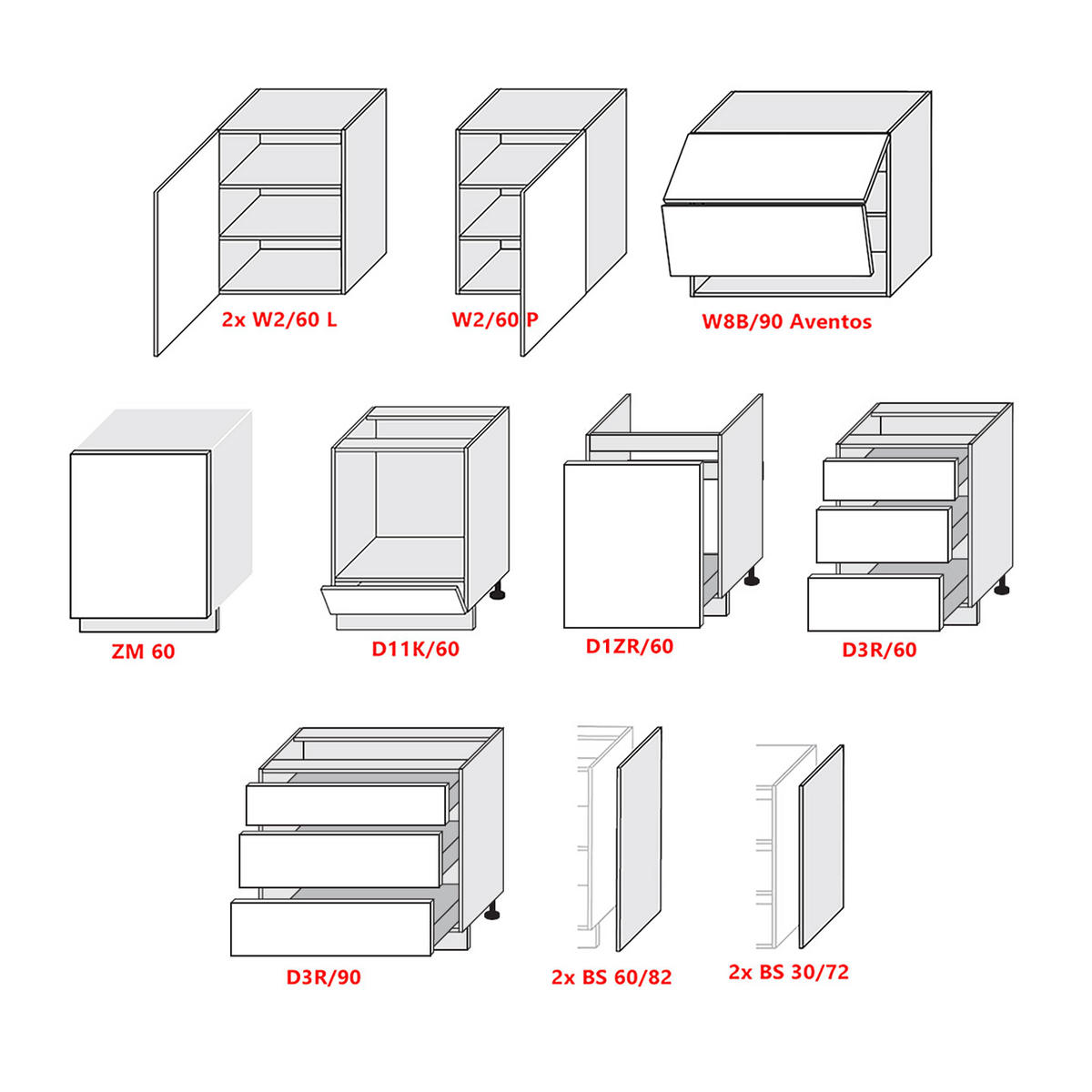 2x W2/60 L

W2/60 P

W8B/90 Aventos

ZM 60

D11K/60

D1ZR/60

D3R/60

D3R/90

2x BS 60/82

2x BS 30/72