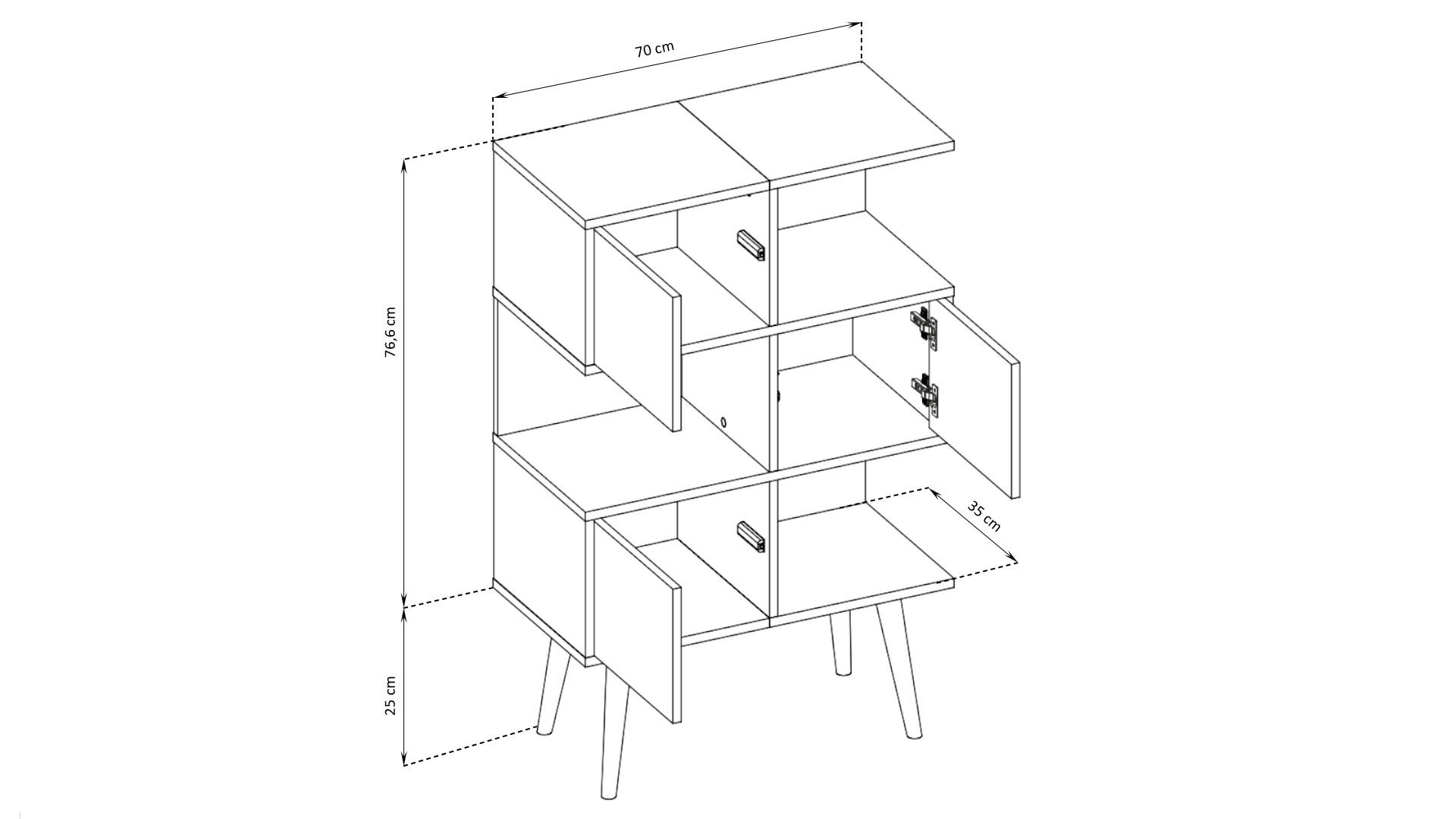 70 cm

76,6 cm

35 cm

25 cm