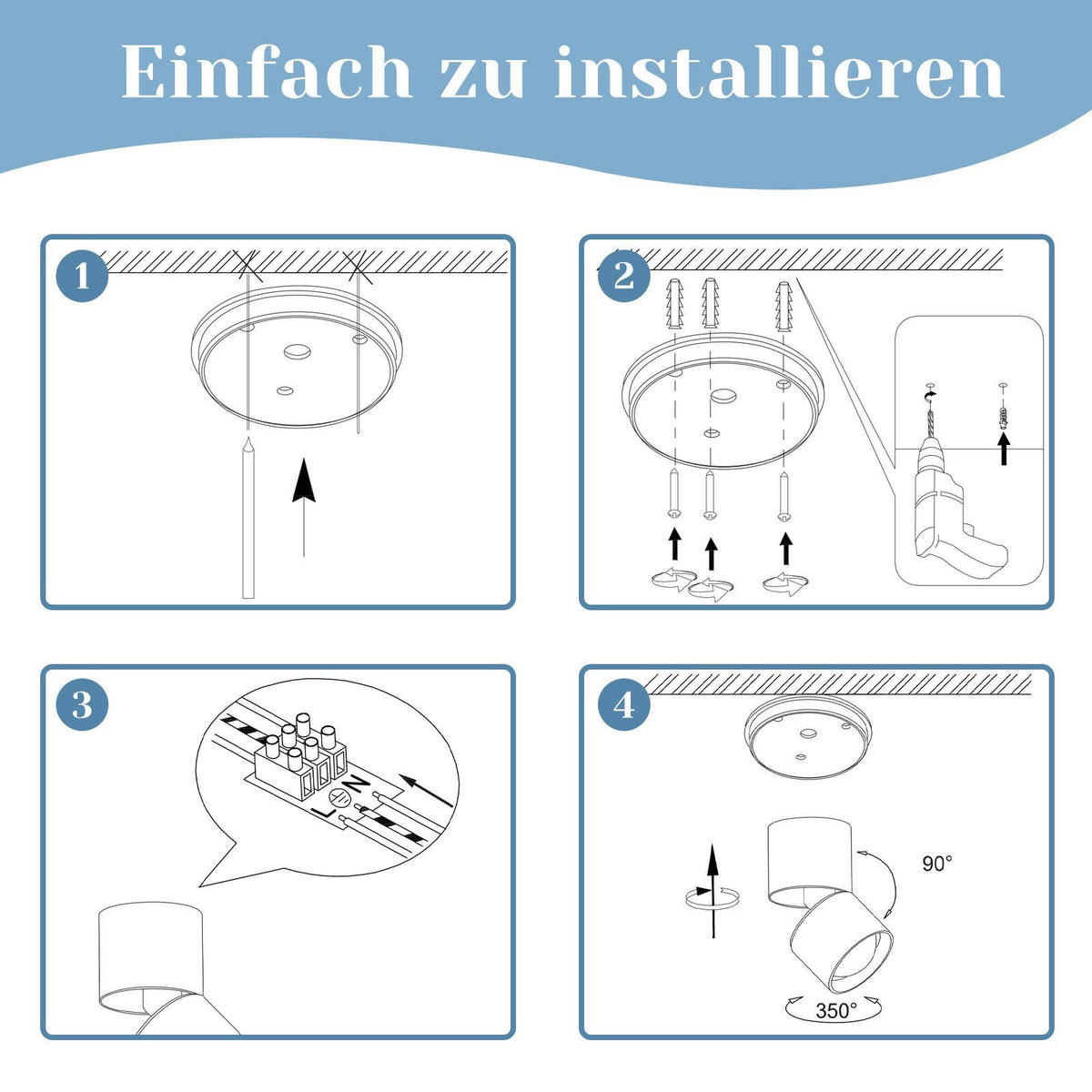 Einfach zu installieren

1

2

3

N
L

4

90°

350°