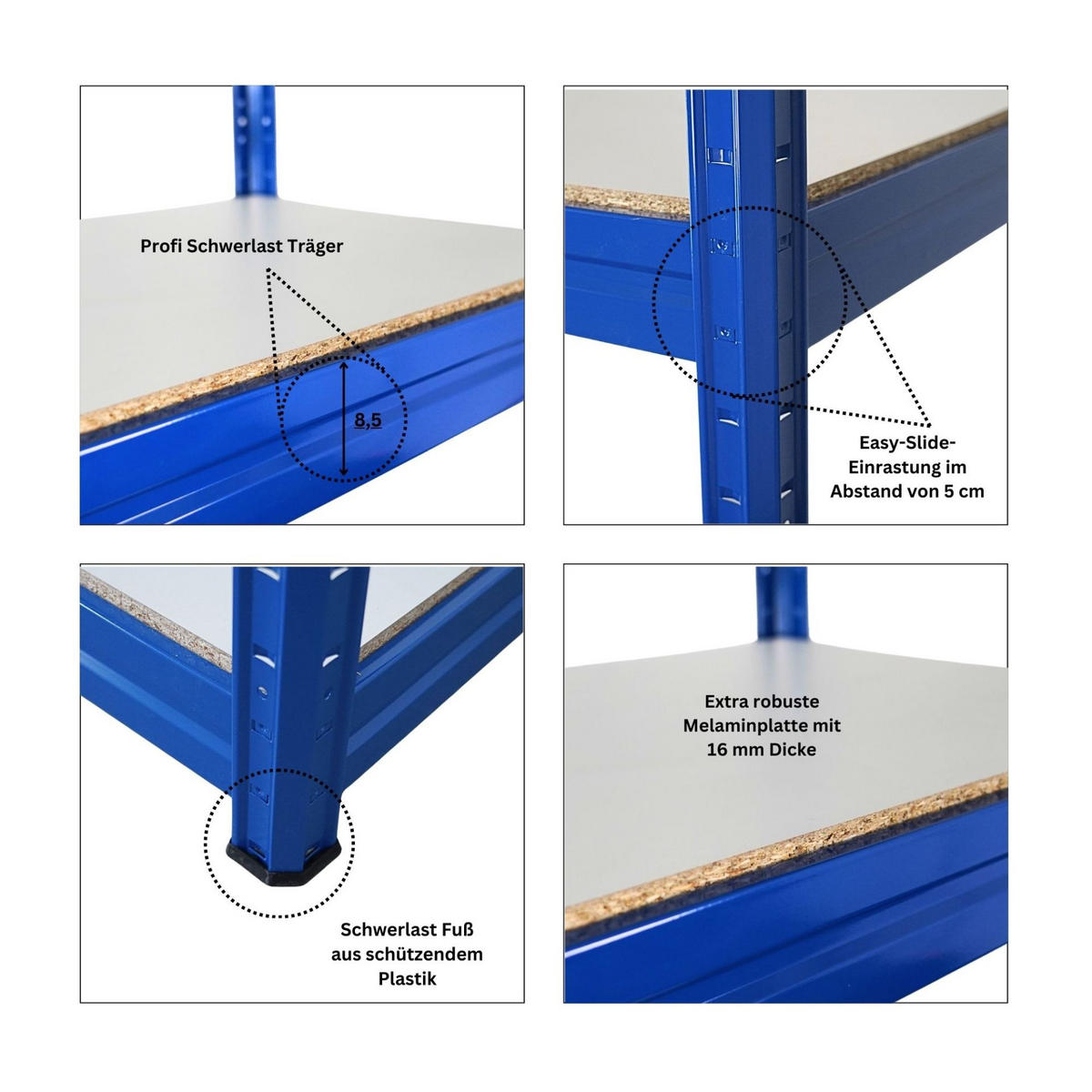 Profi Schwerlast Träger

8,5

Easy-Slide-Einrastung im Abstand von 5 cm

Schwerlast Fuß aus schützendem Plastik

Extra robuste Melaminplatte mit 16 mm Dicke