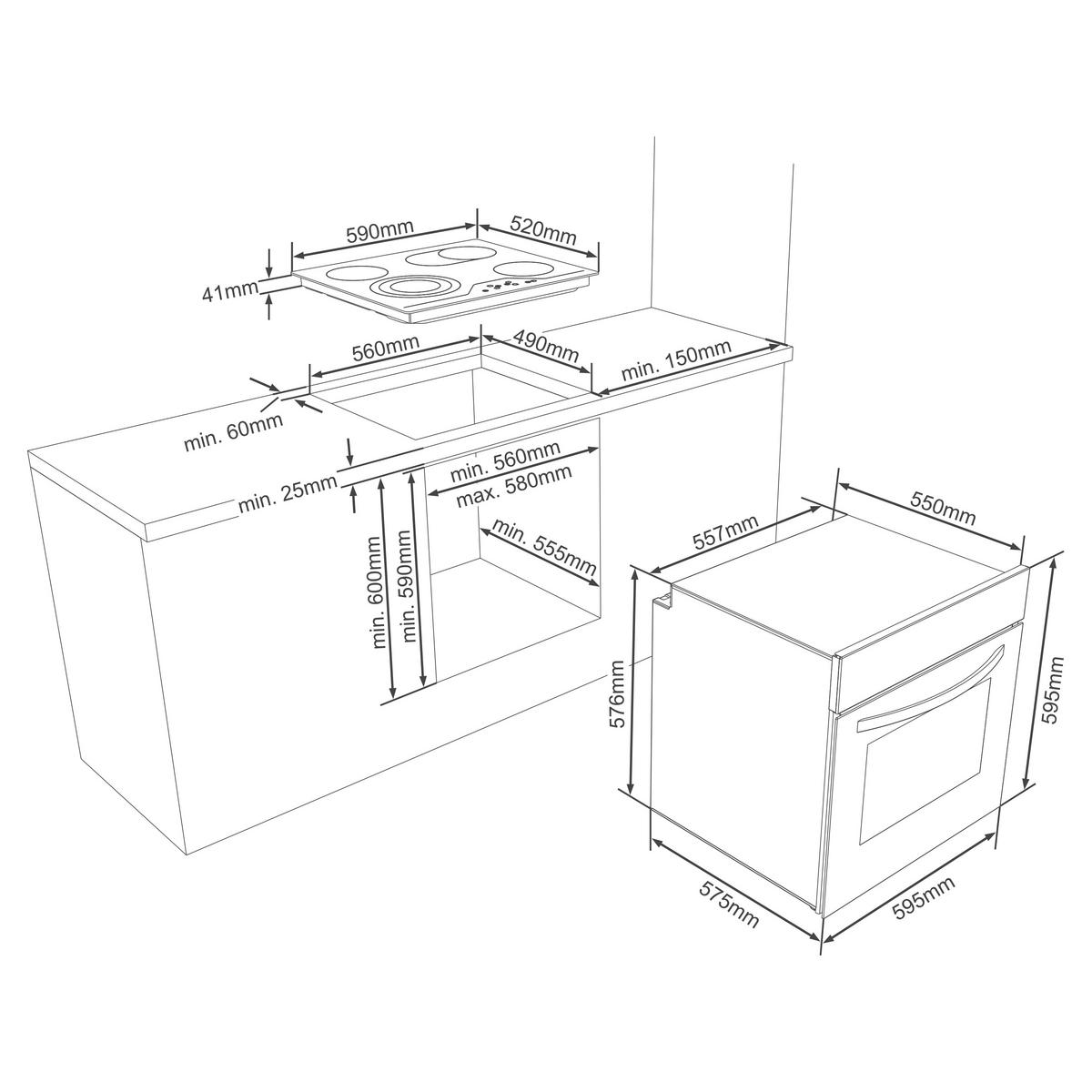 590mm
520mm
41mm
560mm
490mm
min. 150mm
min. 60mm
min. 25mm
min. 560mm
max. 580mm
min. 555mm
min. 600mm
min. 590mm
557mm
550mm
576mm
595mm
575mm
595mm