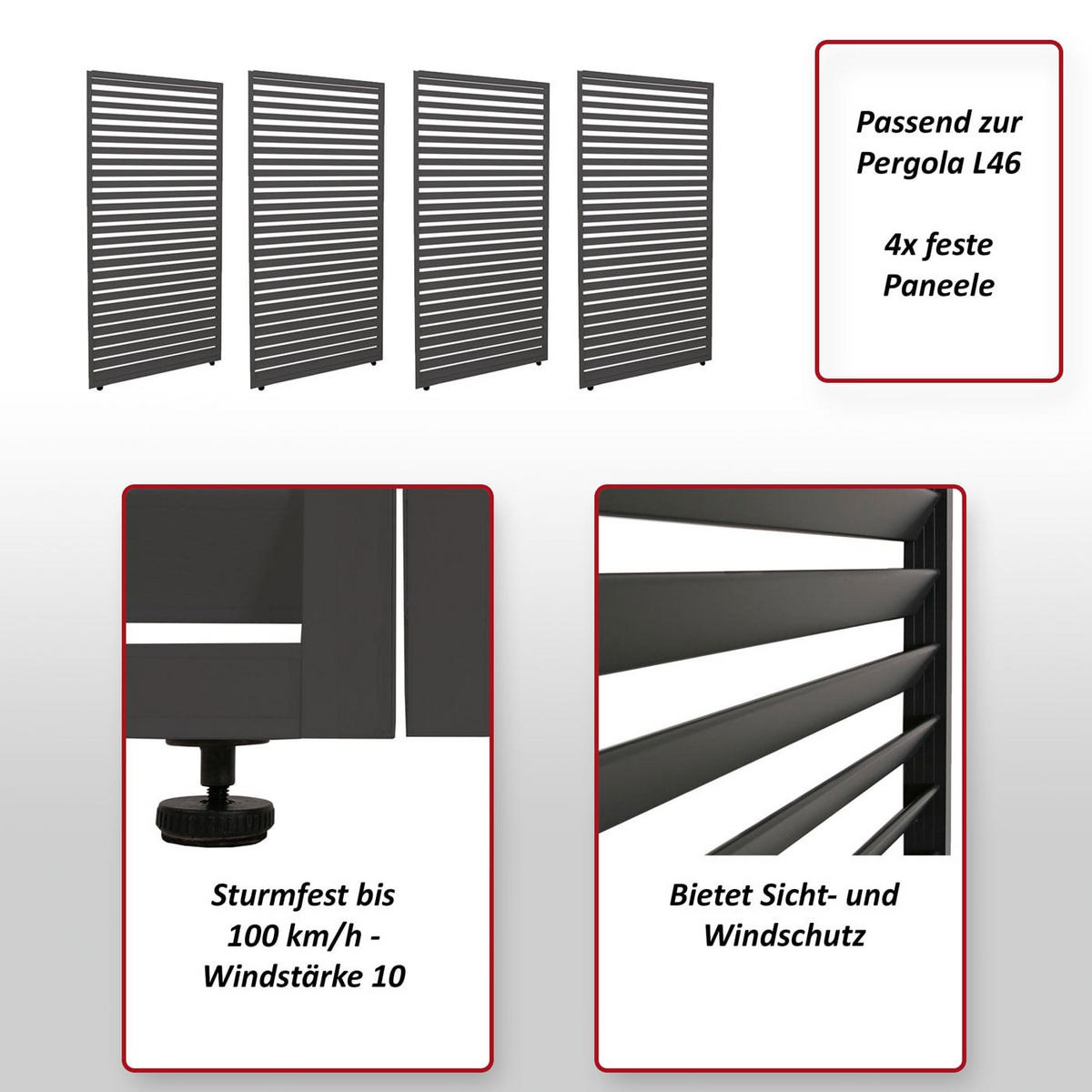 Passend zur Pergola L46

4x feste Paneele

Sturmfest bis 100 km/h - Windstärke 10

Bietet Sicht- und Windschutz