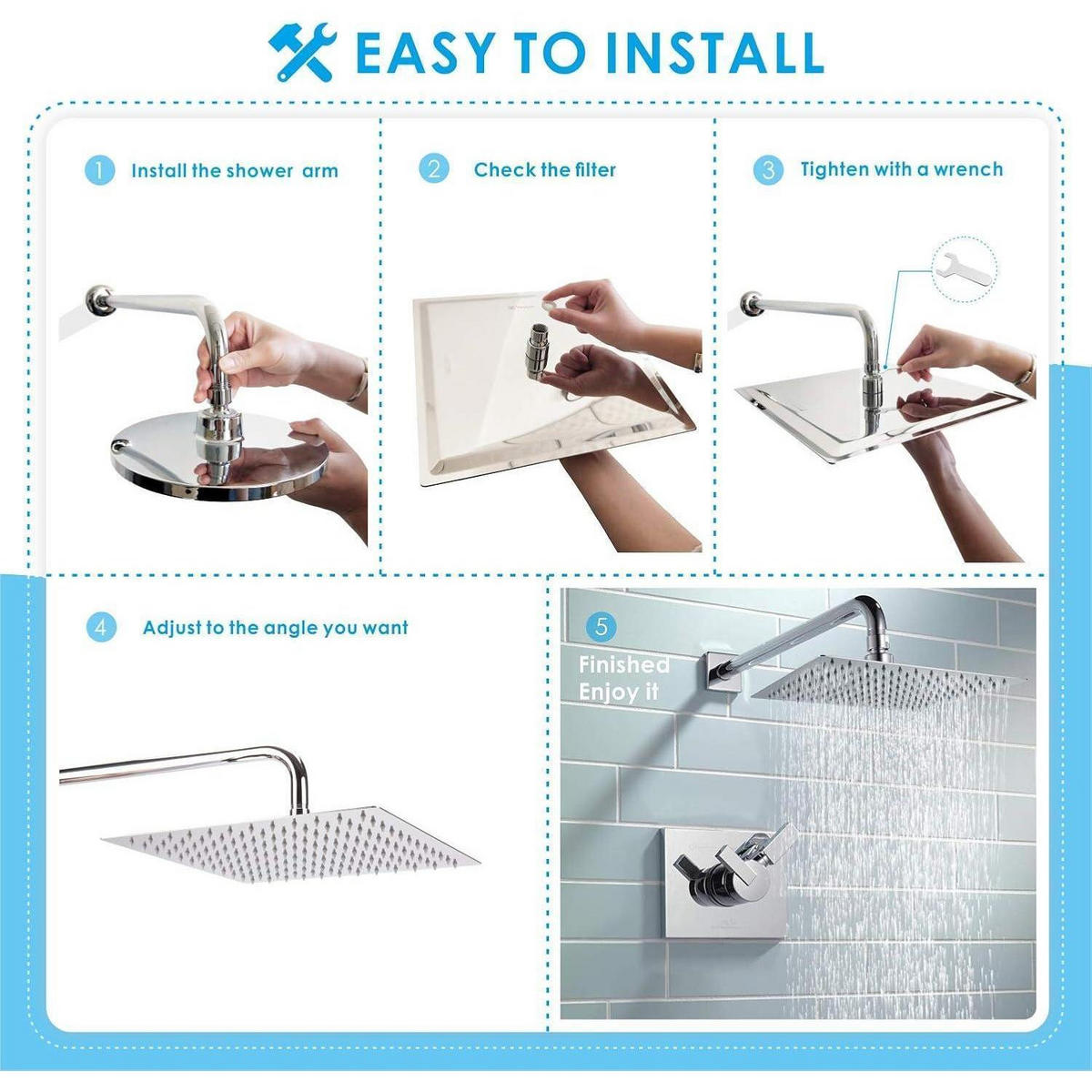 EASY TO INSTALL

1 Install the shower arm

2 Check the filter

3 Tighten with a wrench

4 Adjust to the angle you want

5 Finished Enjoy it