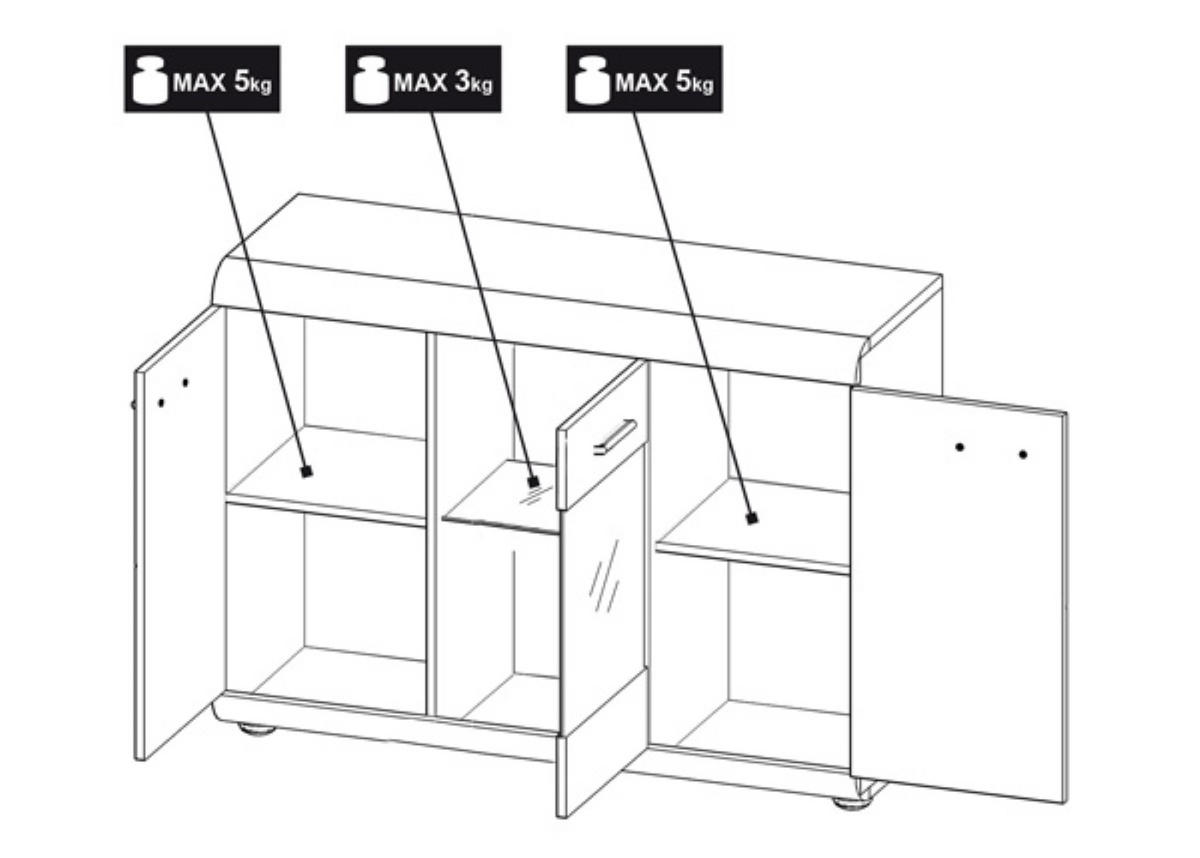 MAX 5kg
MAX 3kg
MAX 5kg